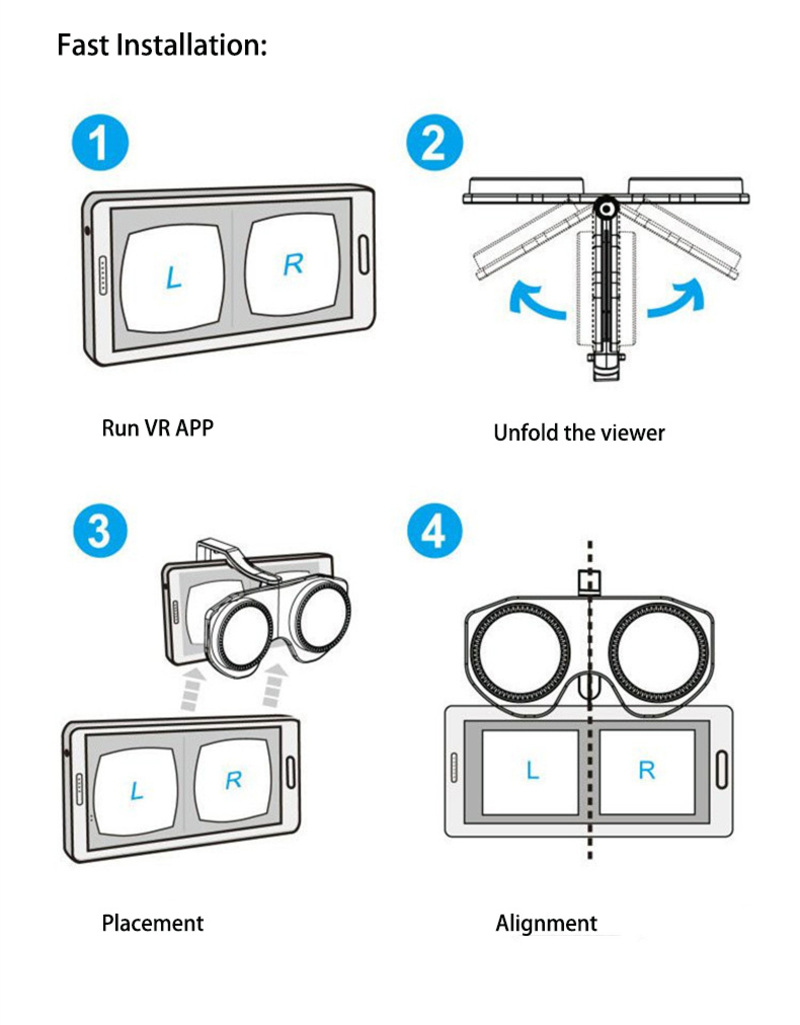 Fast Installation:

1

L R

Run VR APP

2

Unfold the viewer

3

L R

Placement

4

L R

Alignment