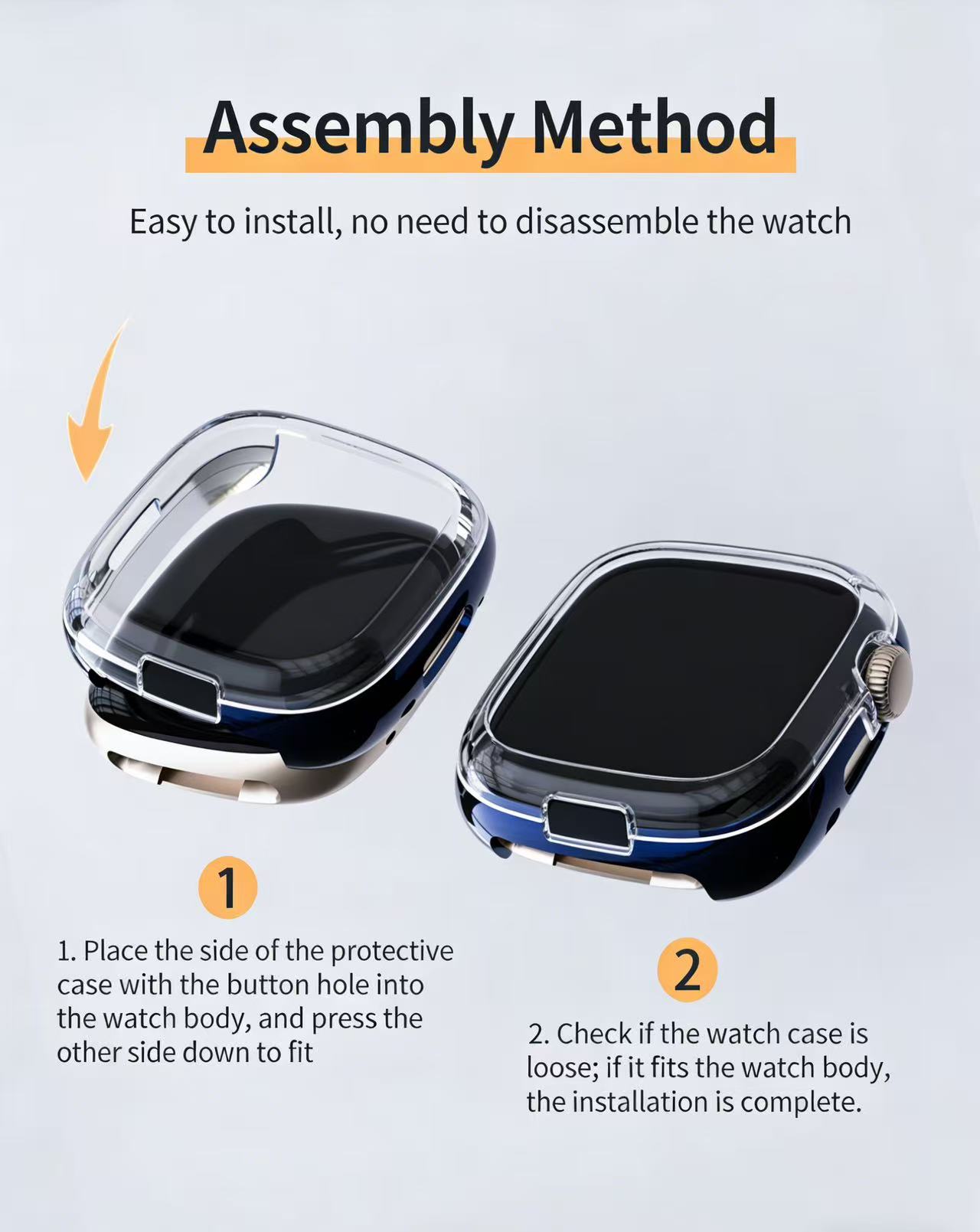 Assembly Method

Easy to install, no need to disassemble the watch

1

1. Place the side of the protective case with the button hole into the watch body, and press the other side down to fit

2

2. Check if the watch case is loose; if it fits the watch body, the installation is complete.