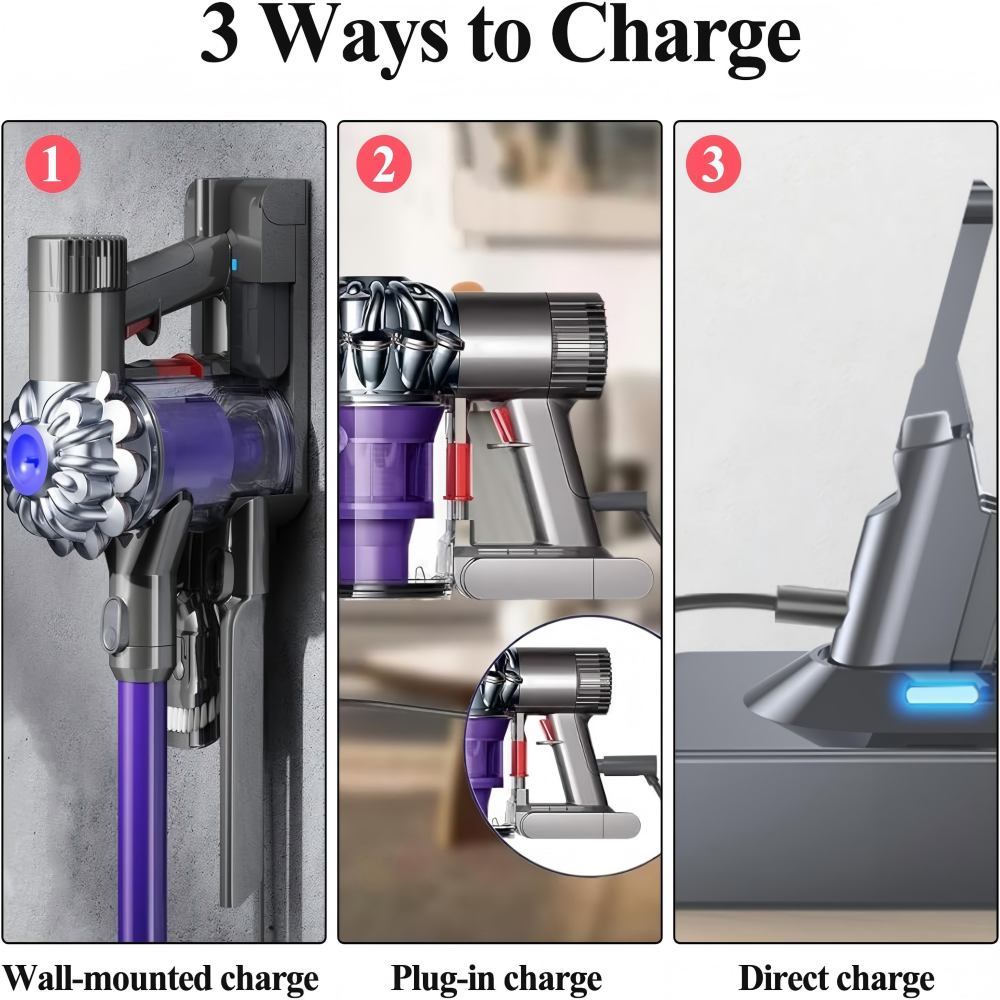 3 Ways to Charge

1

Wall-mounted charge

2

Plug-in charge

3

Direct charge