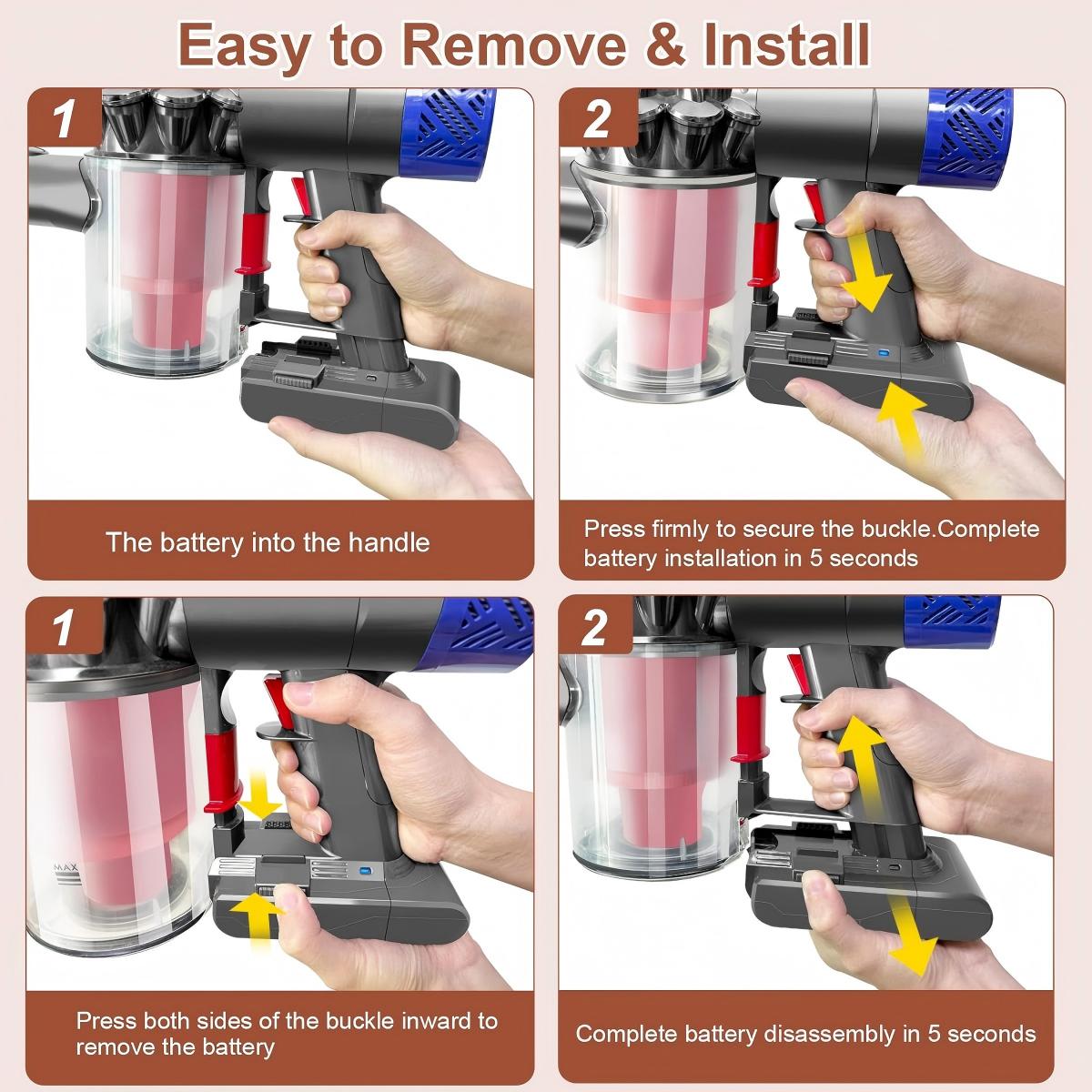 Easy to Remove & Install

1

The battery into the handle

2

Press firmly to secure the buckle.Complete battery installation in 5 seconds

1

MAX

Press both sides of the buckle inward to remove the battery

2

Complete battery disassembly in 5 seconds