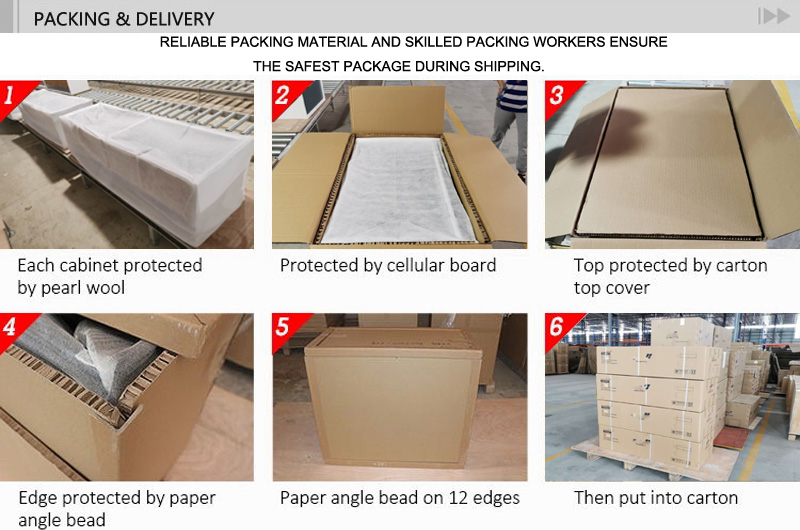 PACKING & DELIVERY

RELIABLE PACKING MATERIAL AND SKILLED PACKING WORKERS ENSURE THE SAFEST PACKAGE DURING SHIPPING.

1
Each cabinet protected by pearl wool

2
Protected by cellular board

3
Top protected by carton top cover

4
Edge protected by paper angle bead

5
Paper angle bead on 12 edges

6
Then put into carton