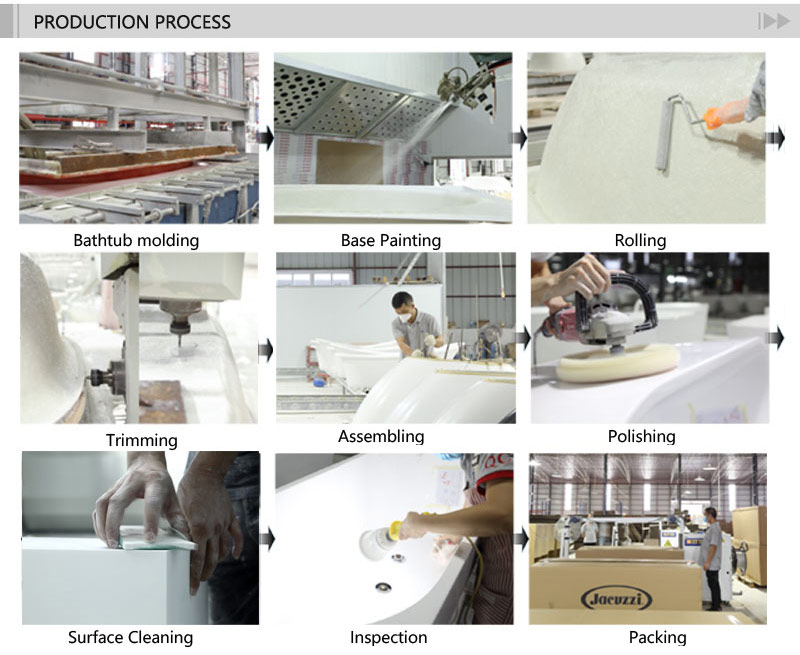 PRODUCTION PROCESS

Bathtub molding

Base Painting

Rolling

Trimming

Assembling

Polishing

Surface Cleaning

Inspection

Jacuzzi

Packing