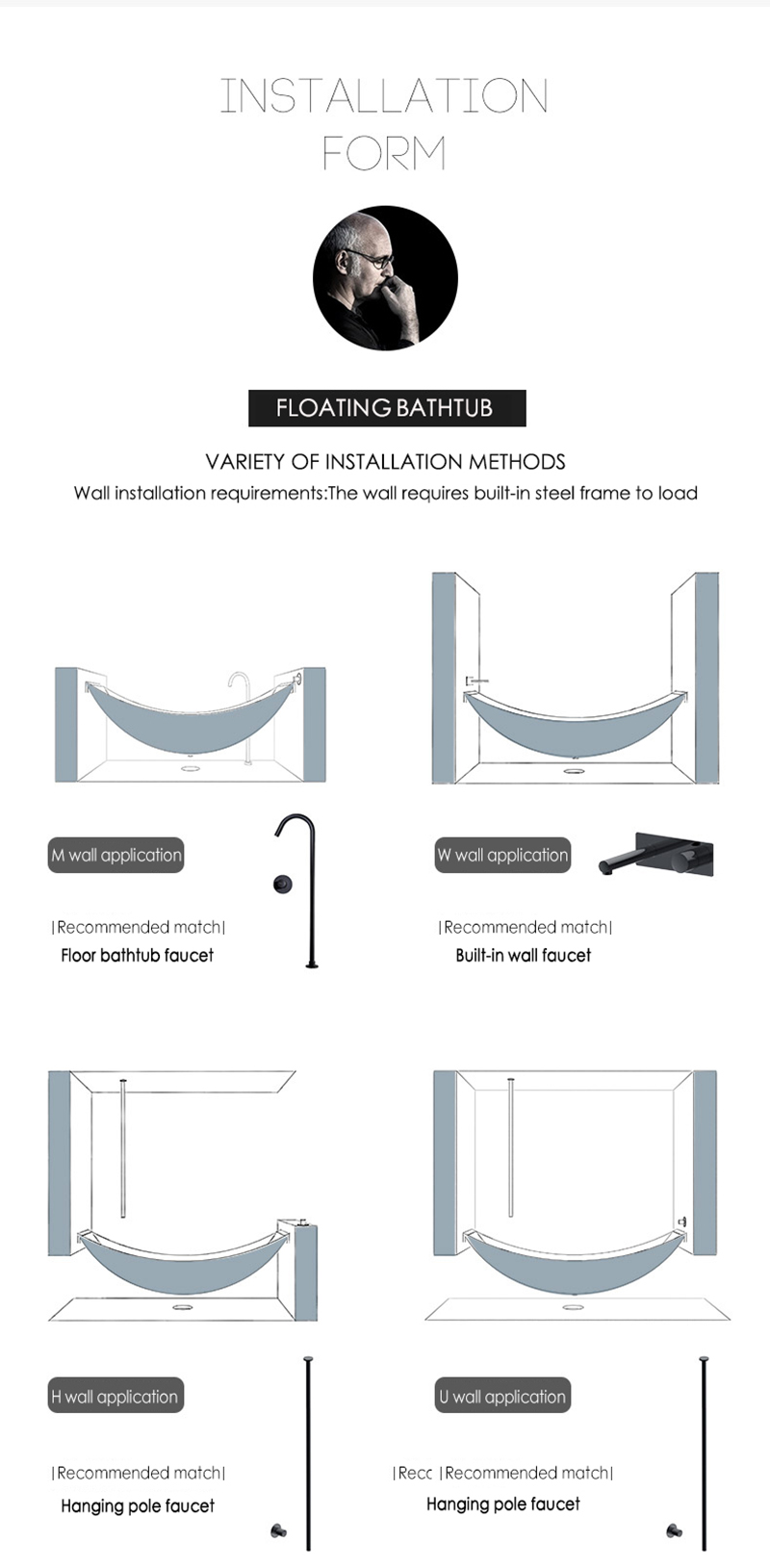 INSTALLATION FORM

FLOATING BATHTUB

VARIETY OF INSTALLATION METHODS

Wall installation requirements:The wall requires built-in steel frame to load

M wall application

|Recommended match|

Floor bathtub faucet

W wall application

|Recommended match|

Built-in wall faucet

H wall application

|Recommended match|

Hanging pole faucet

U wall application

|Recc |Recommended match|

Hanging pole faucet