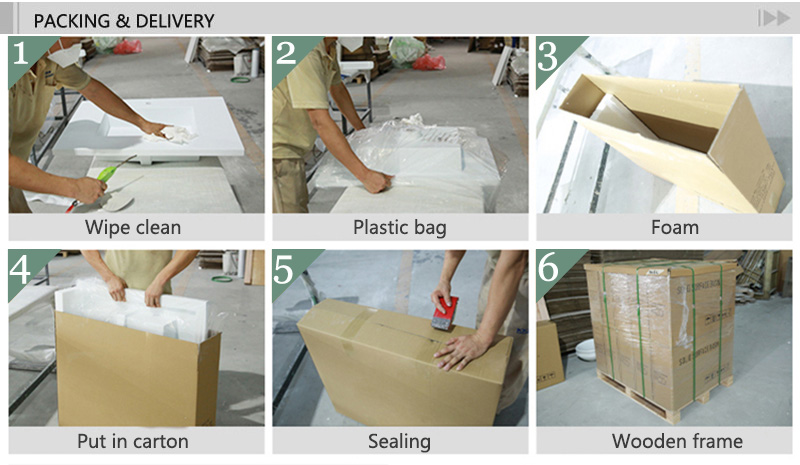 PACKING & DELIVERY

1
Wipe clean

2
Plastic bag

3
Foam

4
Put in carton

5
Sealing

6
Wooden frame