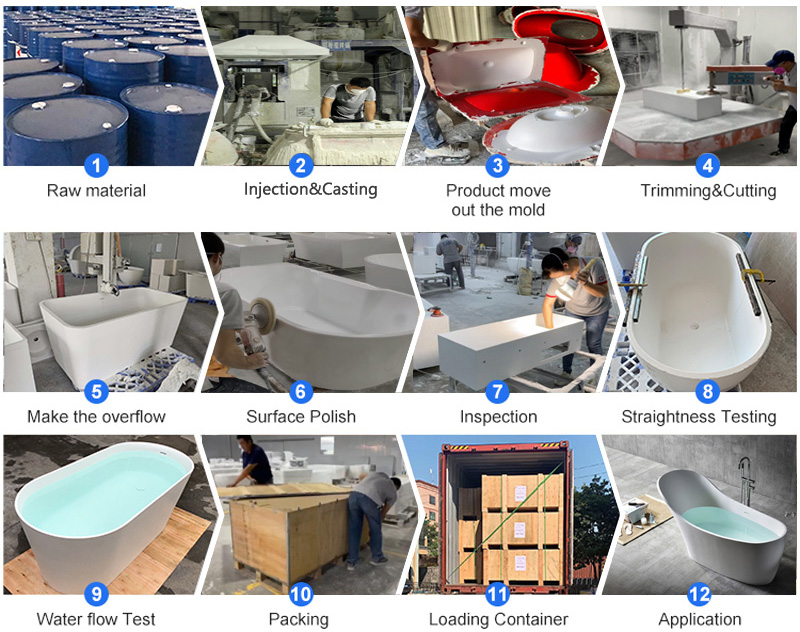 1
Raw material

2
Injection&Casting

3
Product move out the mold

4
Trimming&Cutting

5
Make the overflow

6
Surface Polish

7
Inspection

8
Straightness Testing

9
Water flow Test

10
Packing

11
Loading Container

12
Application