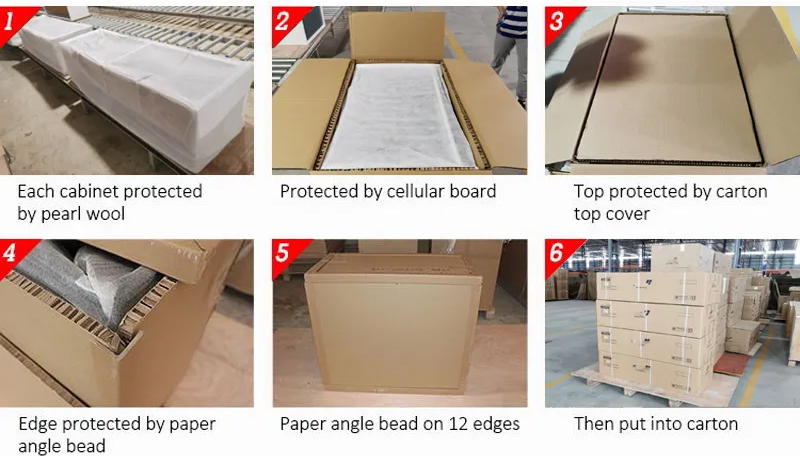 1

Each cabinet protected by pearl wool

2

Protected by cellular board

3

Top protected by carton top cover

4

Edge protected by paper angle bead

5

Paper angle bead on 12 edges

6

Then put into carton