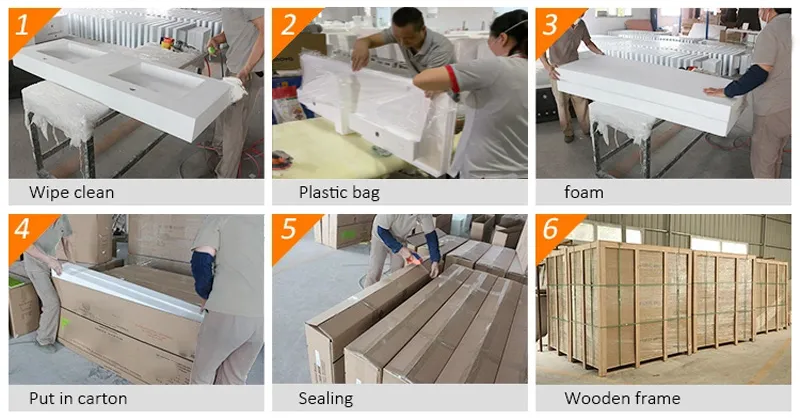 1
Wipe clean

2
Plastic bag

3
foam

4
Put in carton

5
Sealing

6
Wooden frame