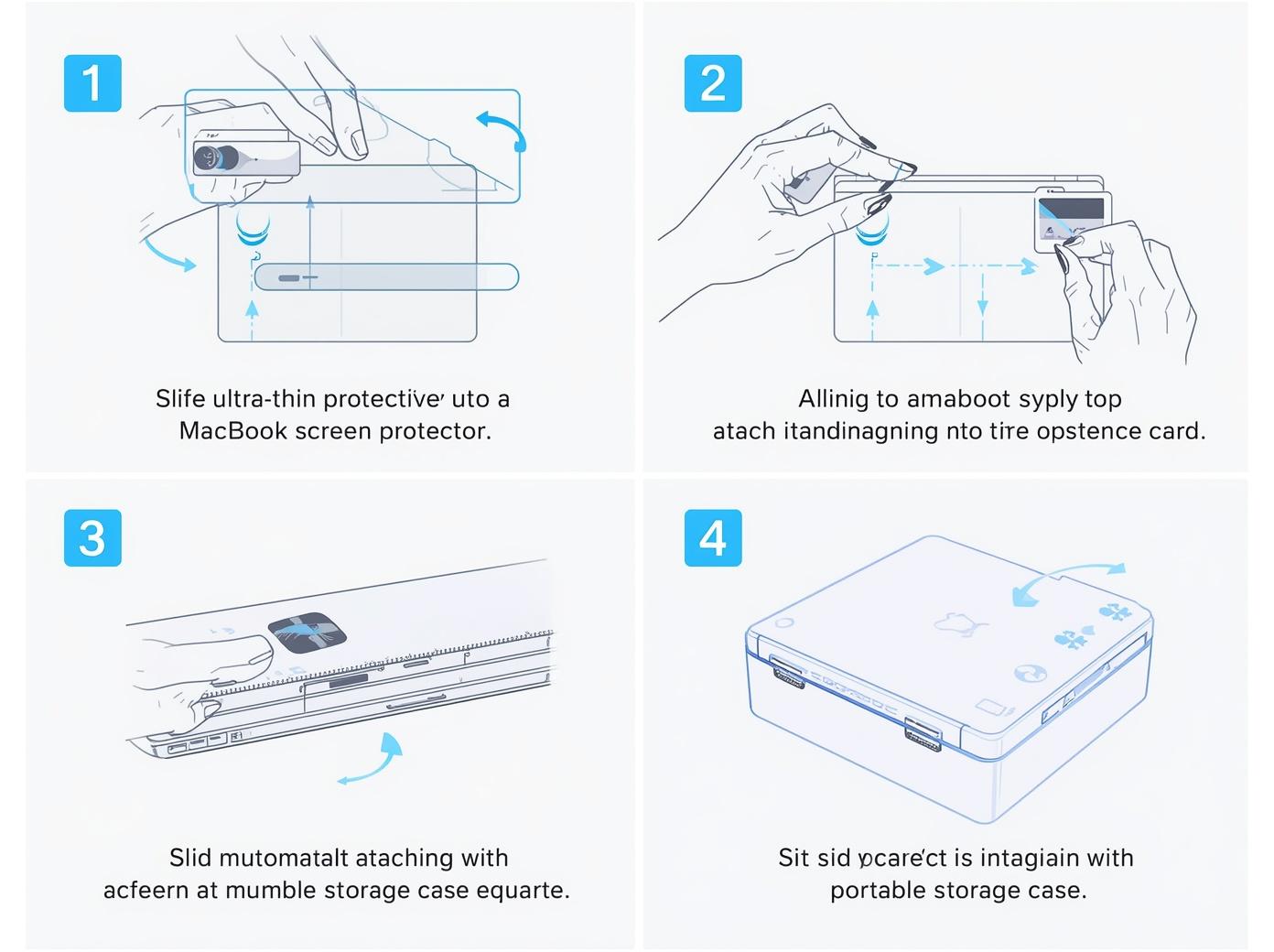 1

Slife ultra-thin protective' uto a MacBook screen protector.

2

Allinig to amaboot syply top atach itandinagning nto tire opstence card.

3

Slid mutomatalt ataching with acfeern at mumble storage case equarte.

4

Sit sid pcare'ct is intagiain with portable storage case.