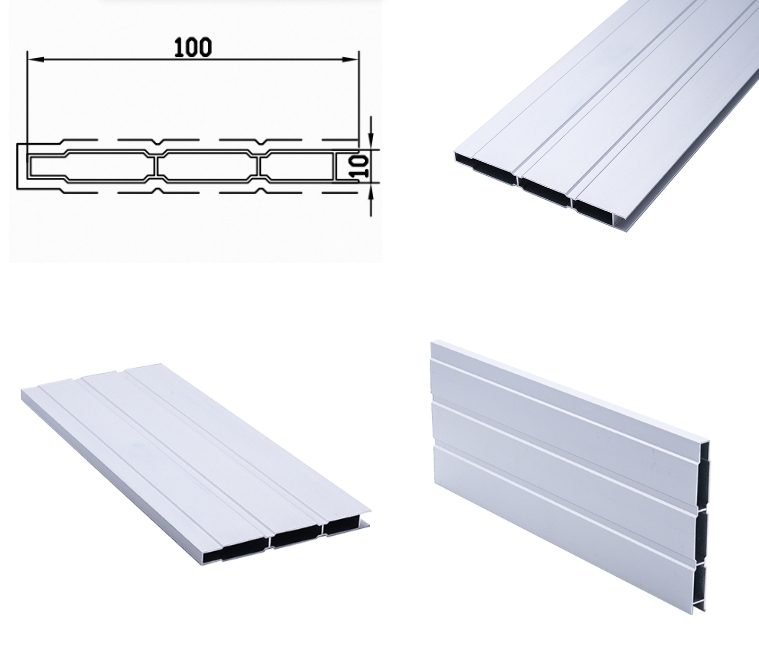 100
10