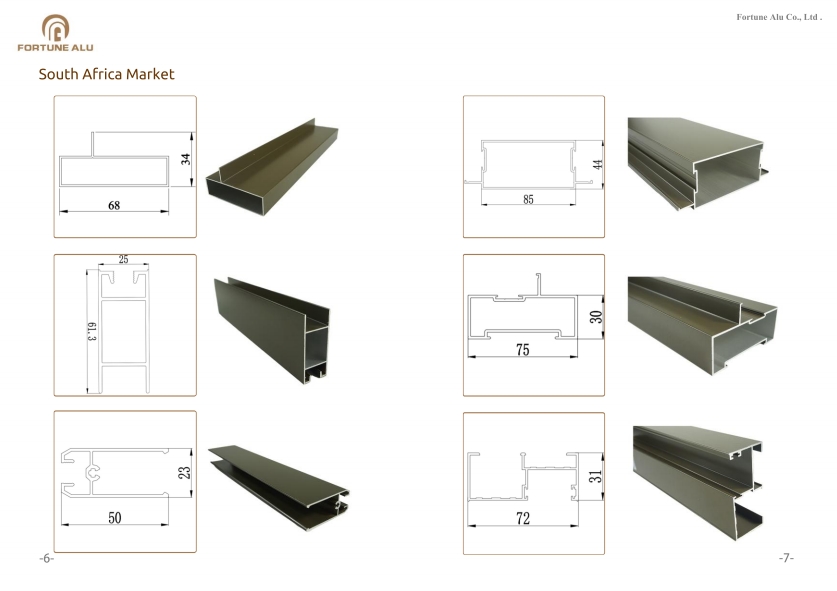 FORTUNE ALU

Fortune Alu Co., Ltd .

South Africa Market

34
68

25
61.3

23
50

44
85

30
75

31
72

-6-

-7-