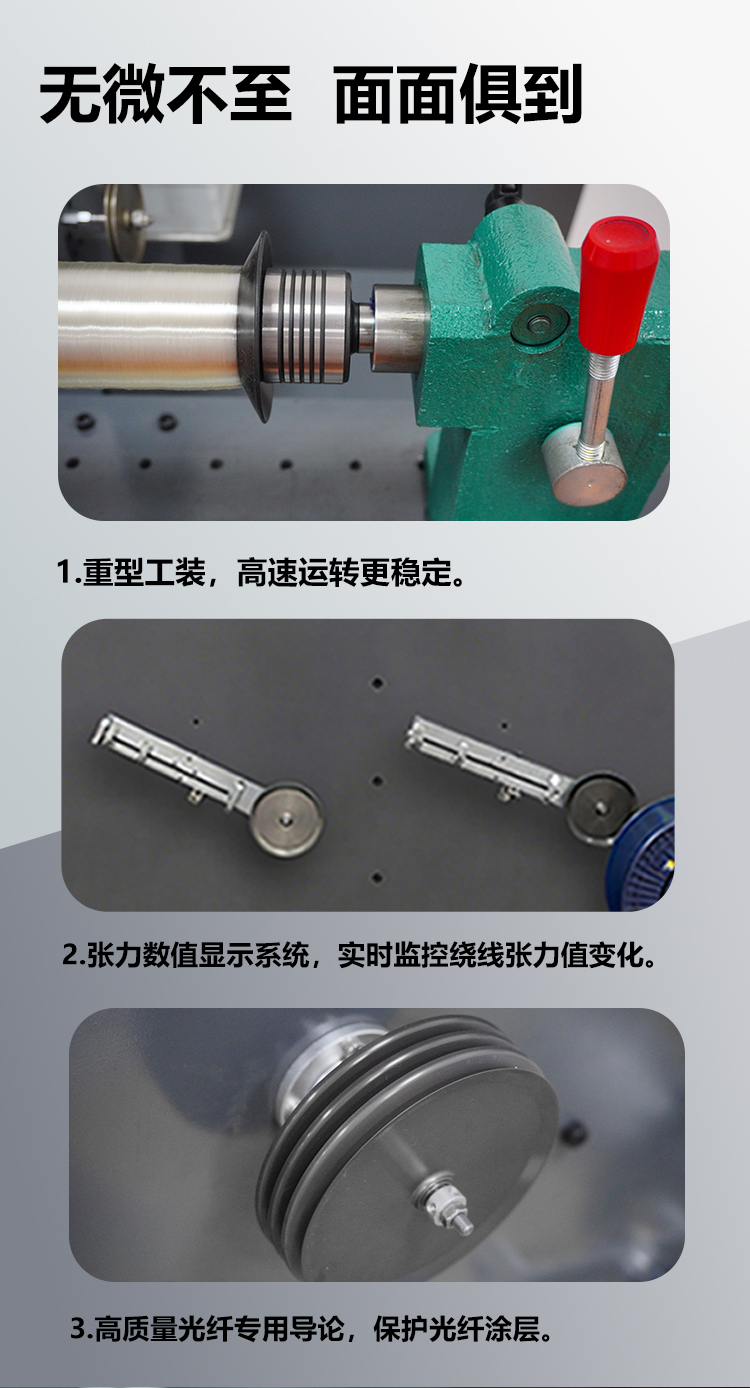 无微不至 面面俱到

1.重型工装，高速运转更稳定。

2.张力数值显示系统，实时监控绕线张力值变化。

3.高质量光纤专用导论，保护光纤涂层。