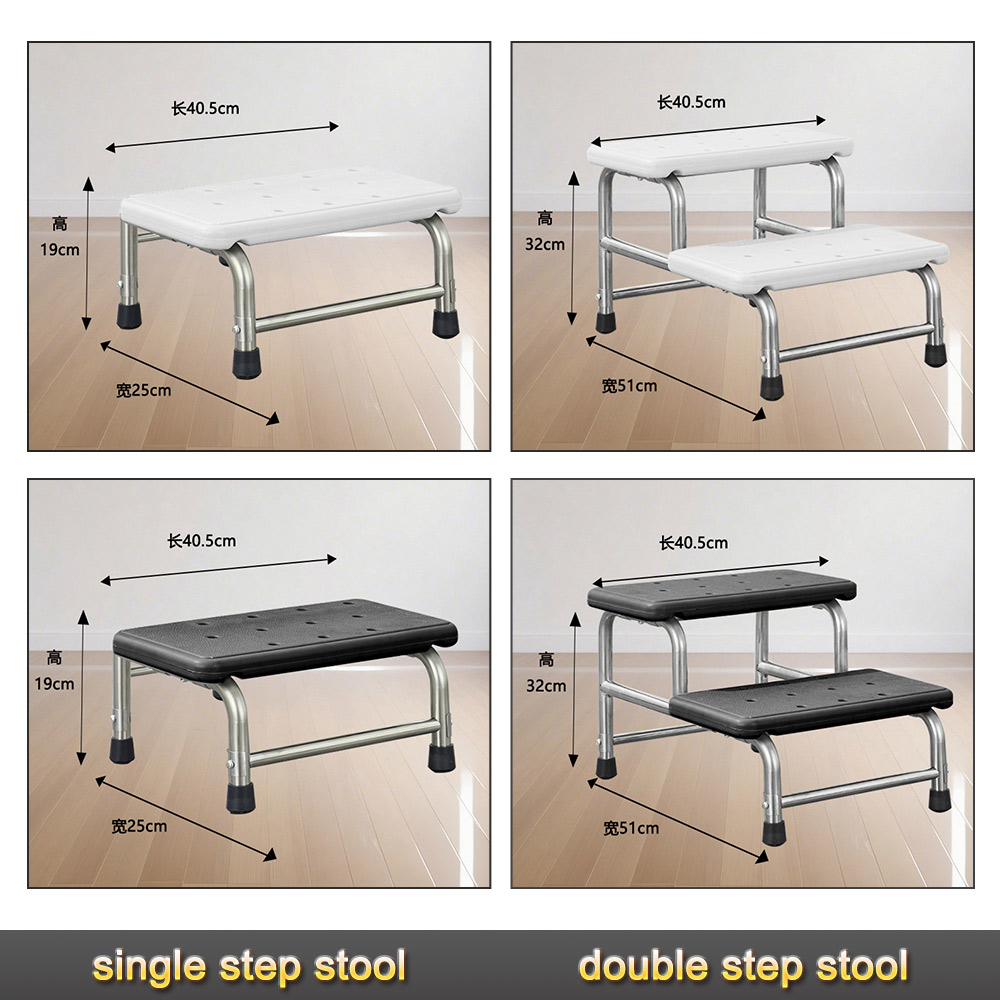 长40.5cm
高
19cm
宽25cm

长40.5cm
高
32cm
宽51cm

长40.5cm
高
19cm
宽25cm

长40.5cm
高
32cm
宽51cm

single step stool
double step stool