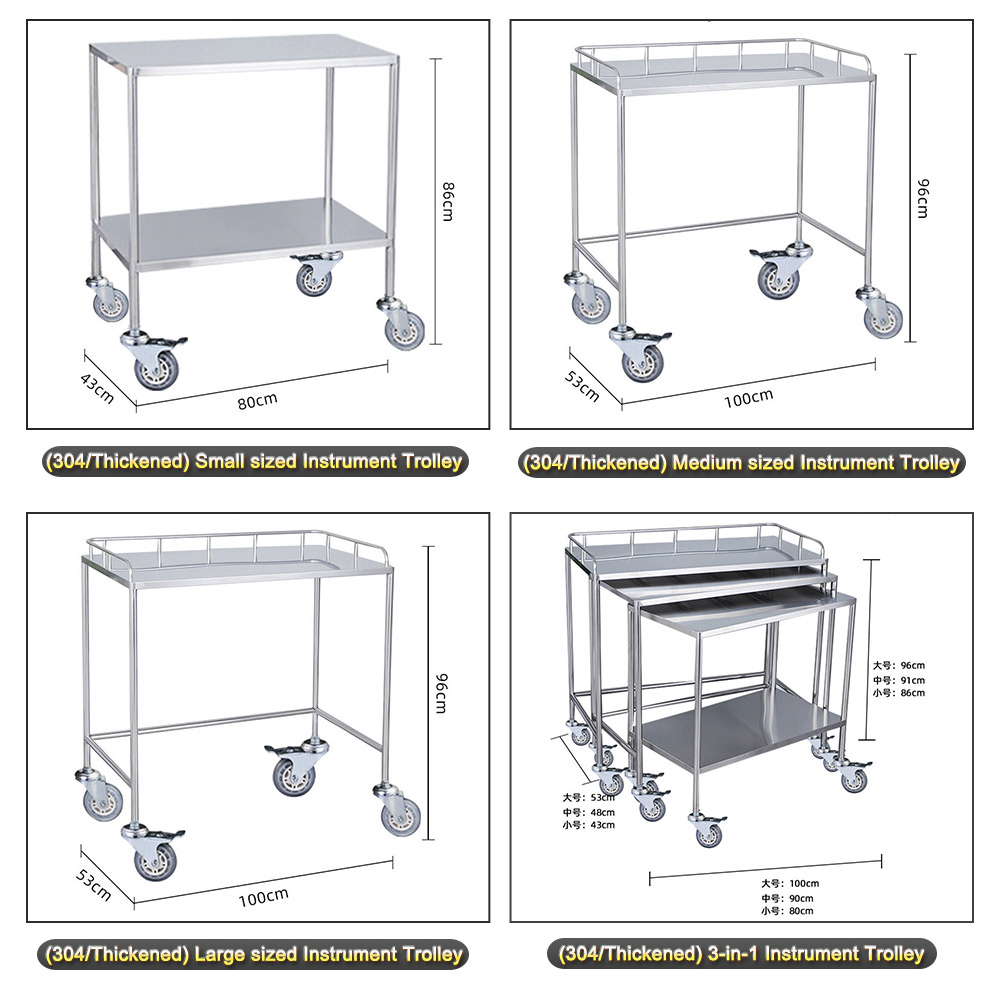 86cm
43cm
80cm
(304/Thickened) Small sized Instrument Trolley

96cm
53cm
100cm
(304/Thickened) Medium sized Instrument Trolley

96cm
53cm
100cm
(304/Thickened) Large sized Instrument Trolley

大号: 96cm
中号: 91cm
小号: 86cm
大号: 53cm
中号: 48cm
小号: 43cm
大号: 100cm
中号: 90cm
小号: 80cm
(304/Thickened) 3-in-1 Instrument Trolley