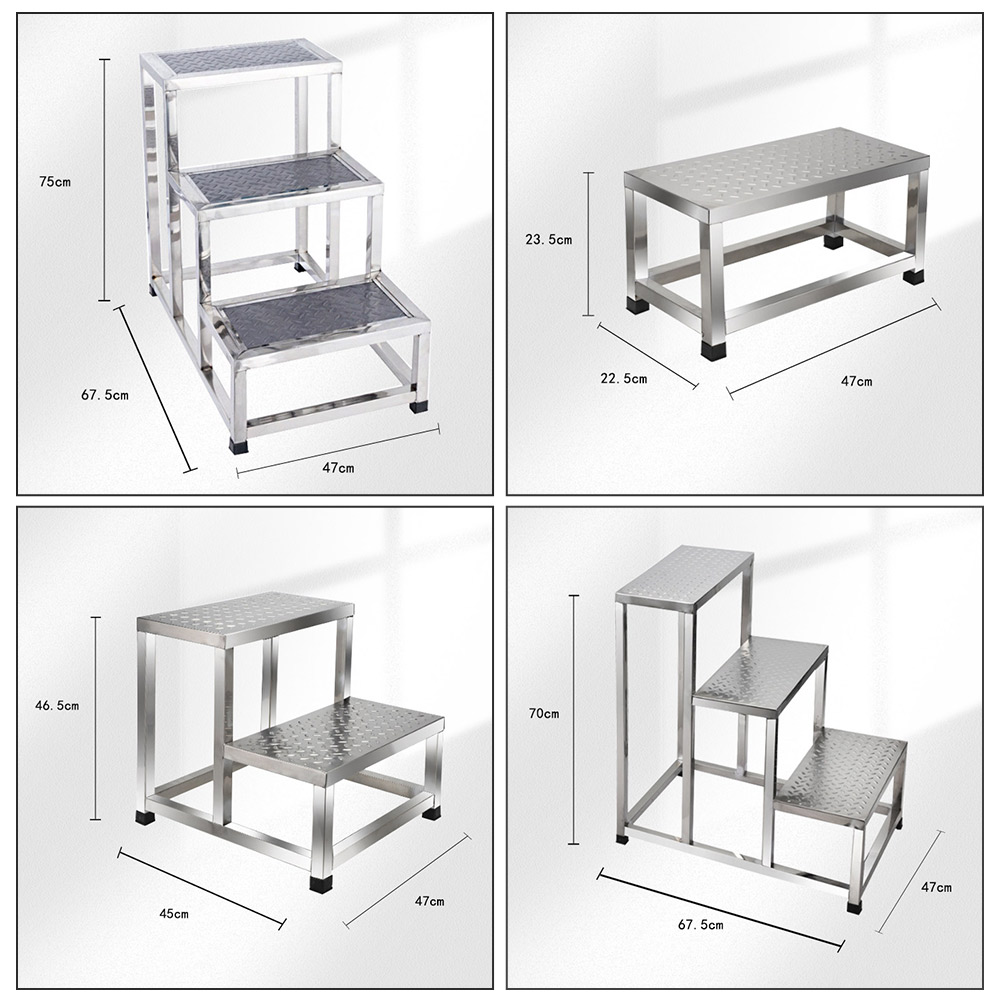 75cm
67.5cm
47cm

23.5cm
22.5cm
47cm

46.5cm
45cm
47cm

70cm
67.5cm
47cm