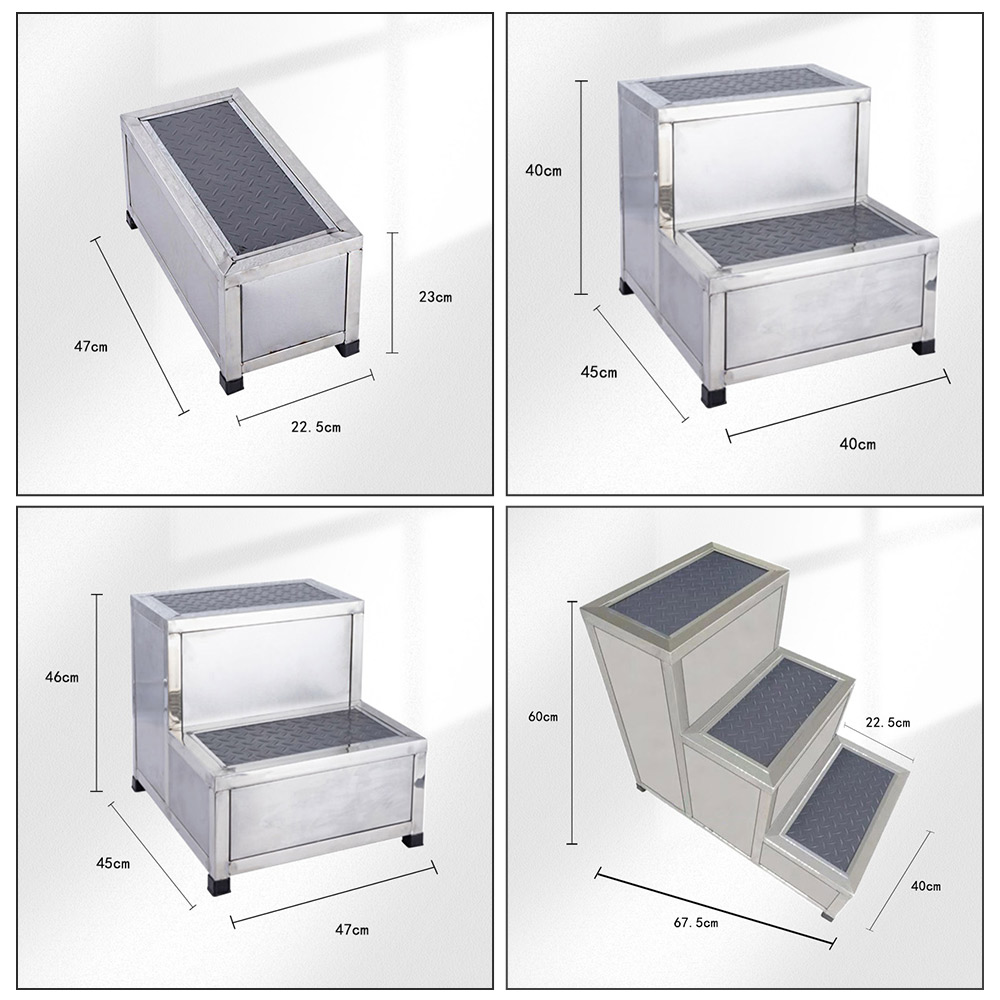 47cm

23cm

22.5cm

40cm

45cm

40cm

46cm

45cm

47cm

60cm

22.5cm

40cm

67.5cm