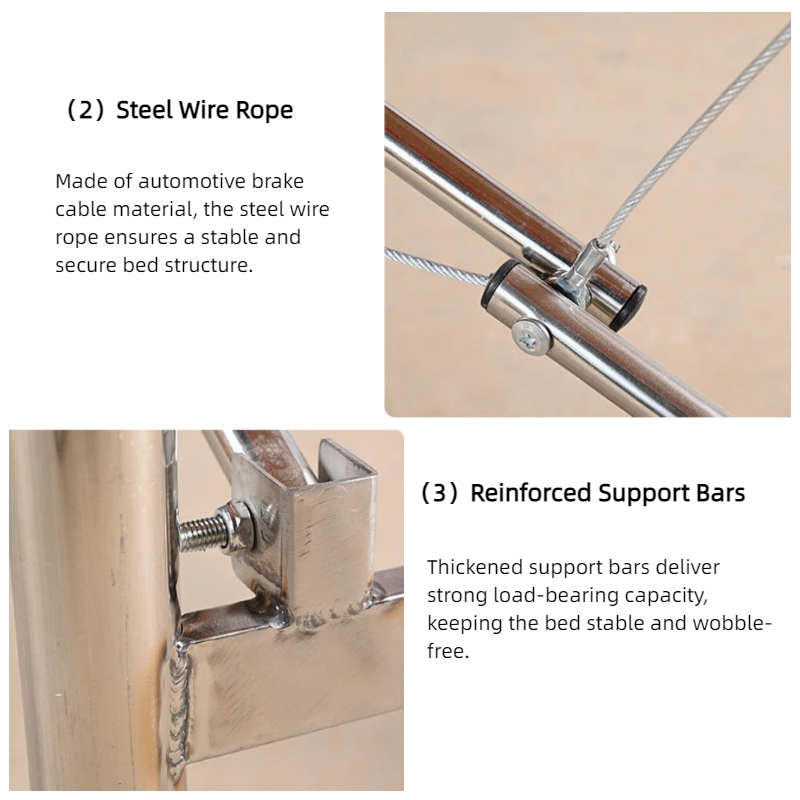 （2）Steel Wire Rope

Made of automotive brake cable material, the steel wire rope ensures a stable and secure bed structure.

（3）Reinforced Support Bars

Thickened support bars deliver strong load-bearing capacity, keeping the bed stable and wobble-free.