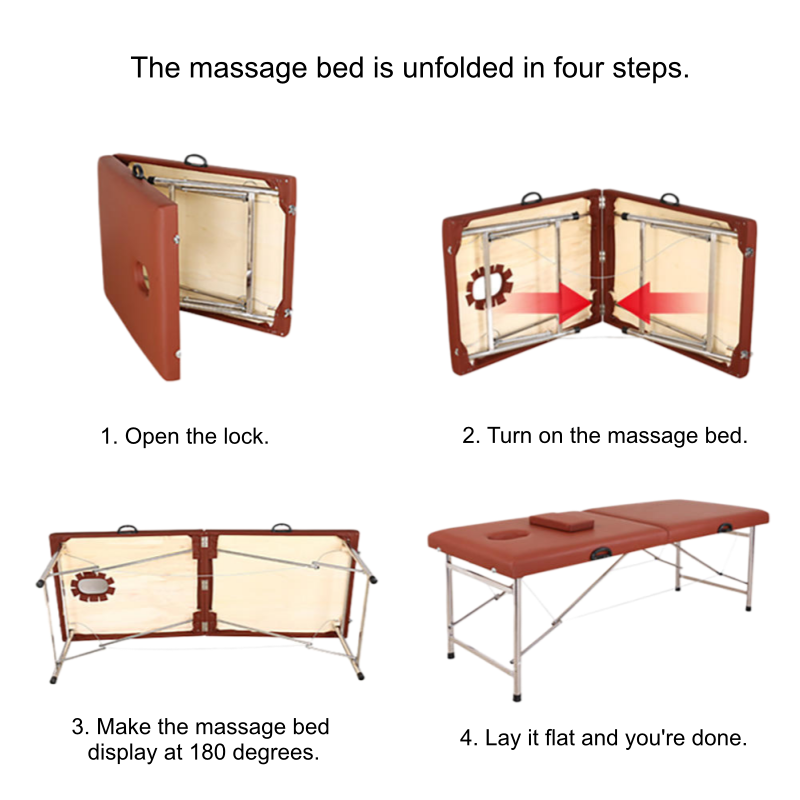 The massage bed is unfolded in four steps.

1. Open the lock.

2. Turn on the massage bed.

3. Make the massage bed display at 180 degrees.

4. Lay it flat and you're done.