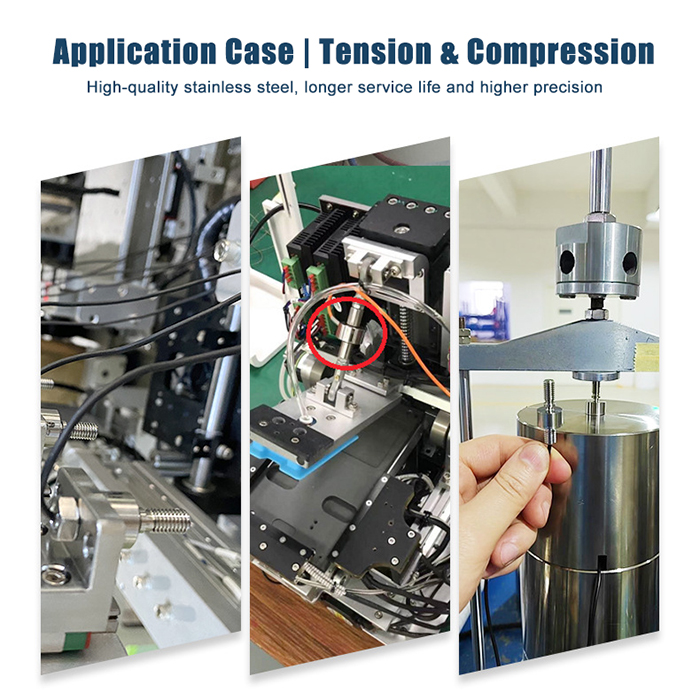 Application Case | Tension & Compression

High-quality stainless steel, longer service life and higher precision