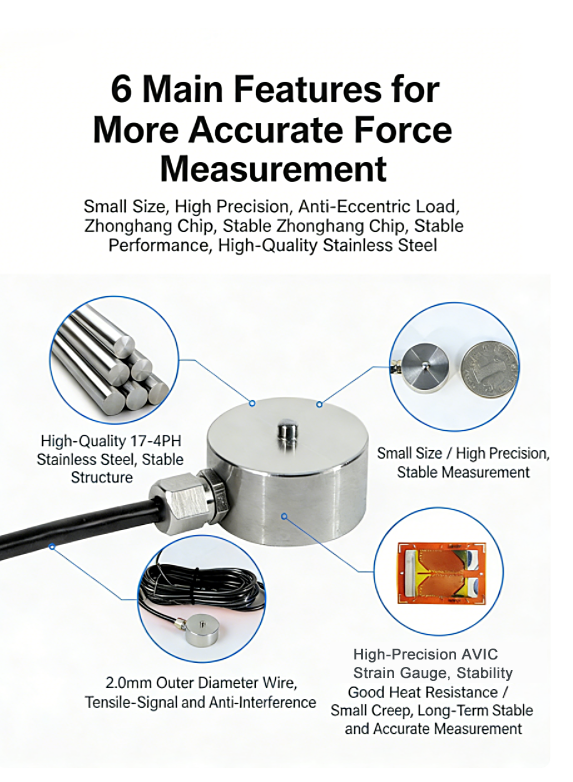 6 Main Features for More Accurate Force Measurement

Small Size, High Precision, Anti-Eccentric Load, Zhonghang Chip, Stable Zhonghang Chip, Stable Performance, High-Quality Stainless Steel

High-Quality 17-4PH Stainless Steel, Stable Structure

Small Size / High Precision, Stable Measurement

2.0mm Outer Diameter Wire, Tensile-Signal and Anti-Interference

High-Precision AVIC Strain Gauge, Stability Good Heat Resistance / Small Creep, Long-Term Stable and Accurate Measurement