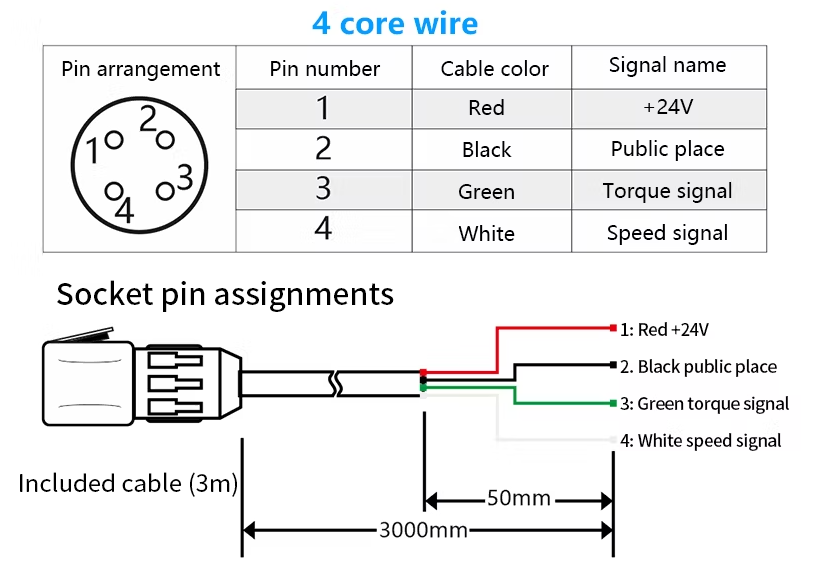 4 core wire

| Pin arrangement | Pin number | Cable color | Signal name |
|---|---|---|---|
| 1 2 3 4 | 1 | Red | +24V |
| | 2 | Black | Public place |
| | 3 | Green | Torque signal |
| | 4 | White | Speed signal |

Socket pin assignments

1: Red +24V
2. Black public place
3: Green torque signal
4: White speed signal

Included cable (3m)

50mm

3000mm