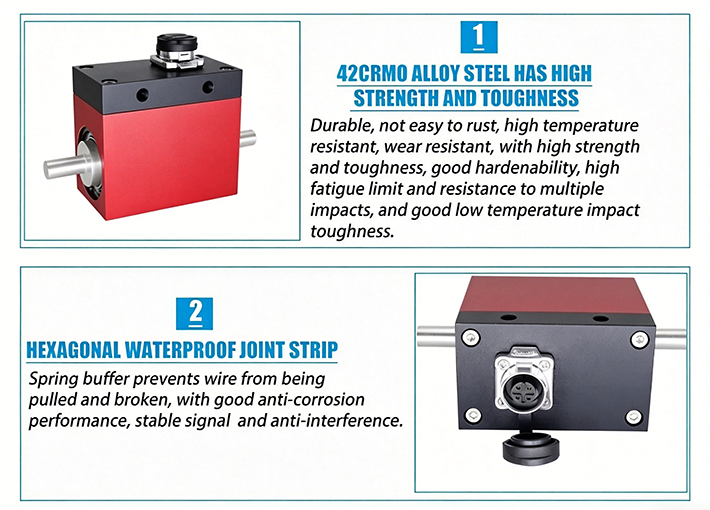 1

42CRMO ALLOY STEEL HAS HIGH STRENGTH AND TOUGHNESS

Durable, not easy to rust, high temperature resistant, wear resistant, with high strength and toughness, good hardenability, high fatigue limit and resistance to multiple impacts, and good low temperature impact toughness.

2

HEXAGONAL WATERPROOF JOINT STRIP

Spring buffer prevents wire from being pulled and broken, with good anti-corrosion performance, stable signal and anti-interference.