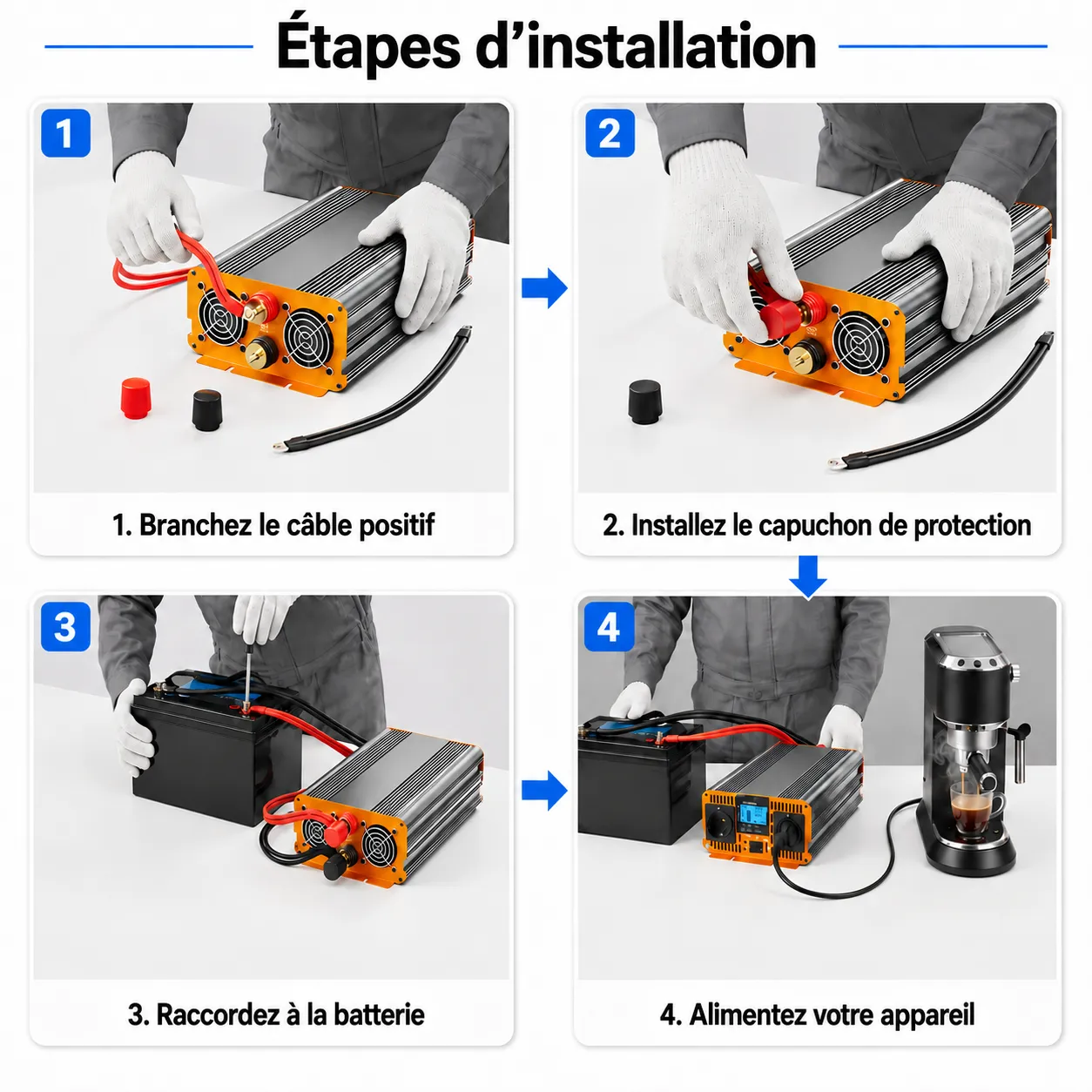 Étapes d’installation

1

1. Branchez le câble positif

2

2. Installez le capuchon de protection

3

3. Raccordez à la batterie

4

4. Alimentez votre appareil