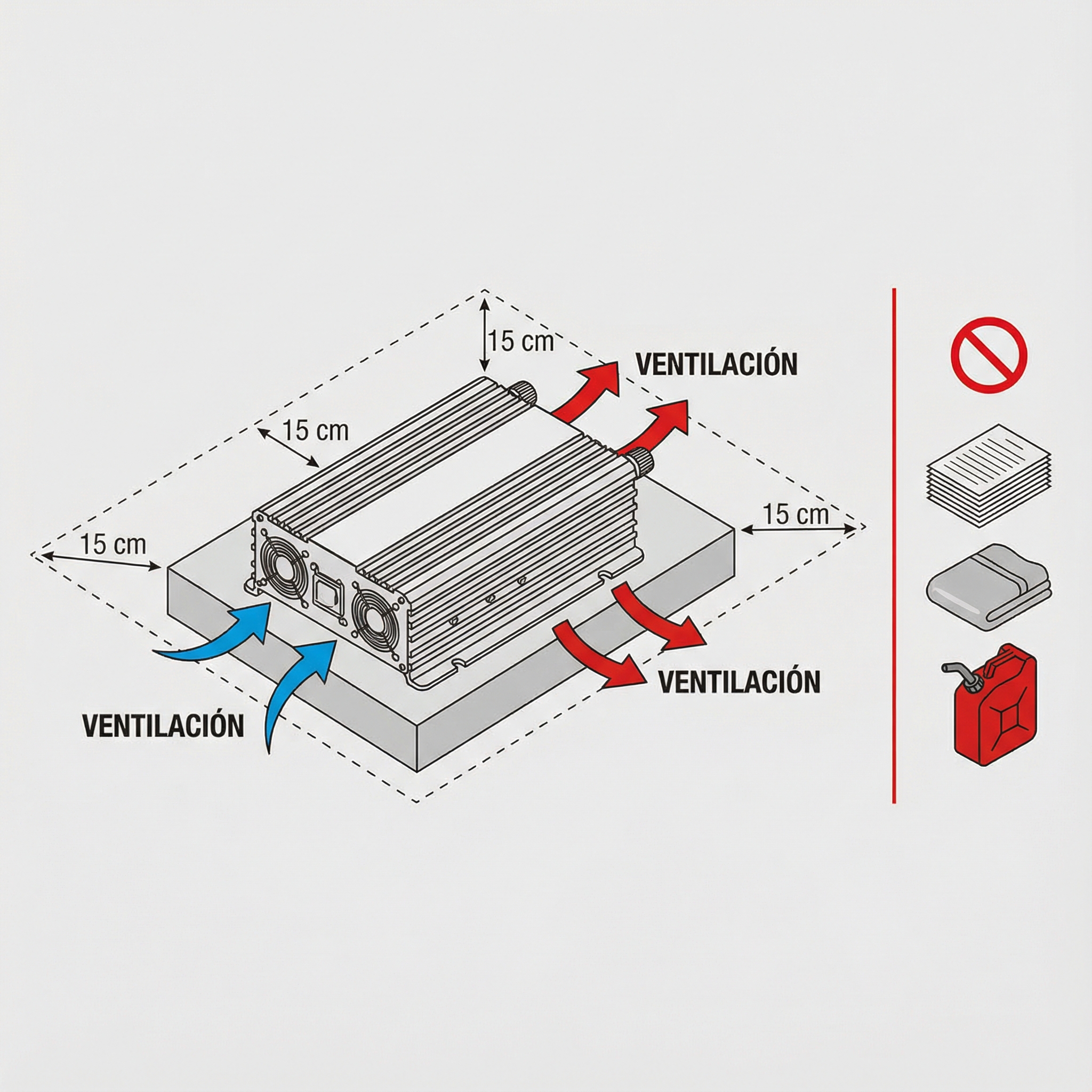 15 cm

VENTILACIÓN

15 cm

15 cm

15 cm

VENTILACIÓN

VENTILACIÓN