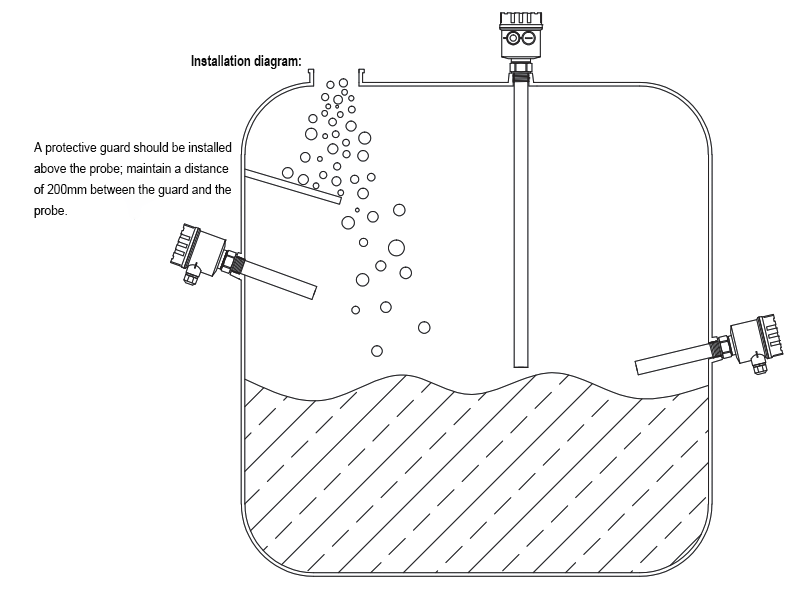 Installation diagram:

A protective guard should be installed above the probe; maintain a distance of 200mm between the guard and the probe.