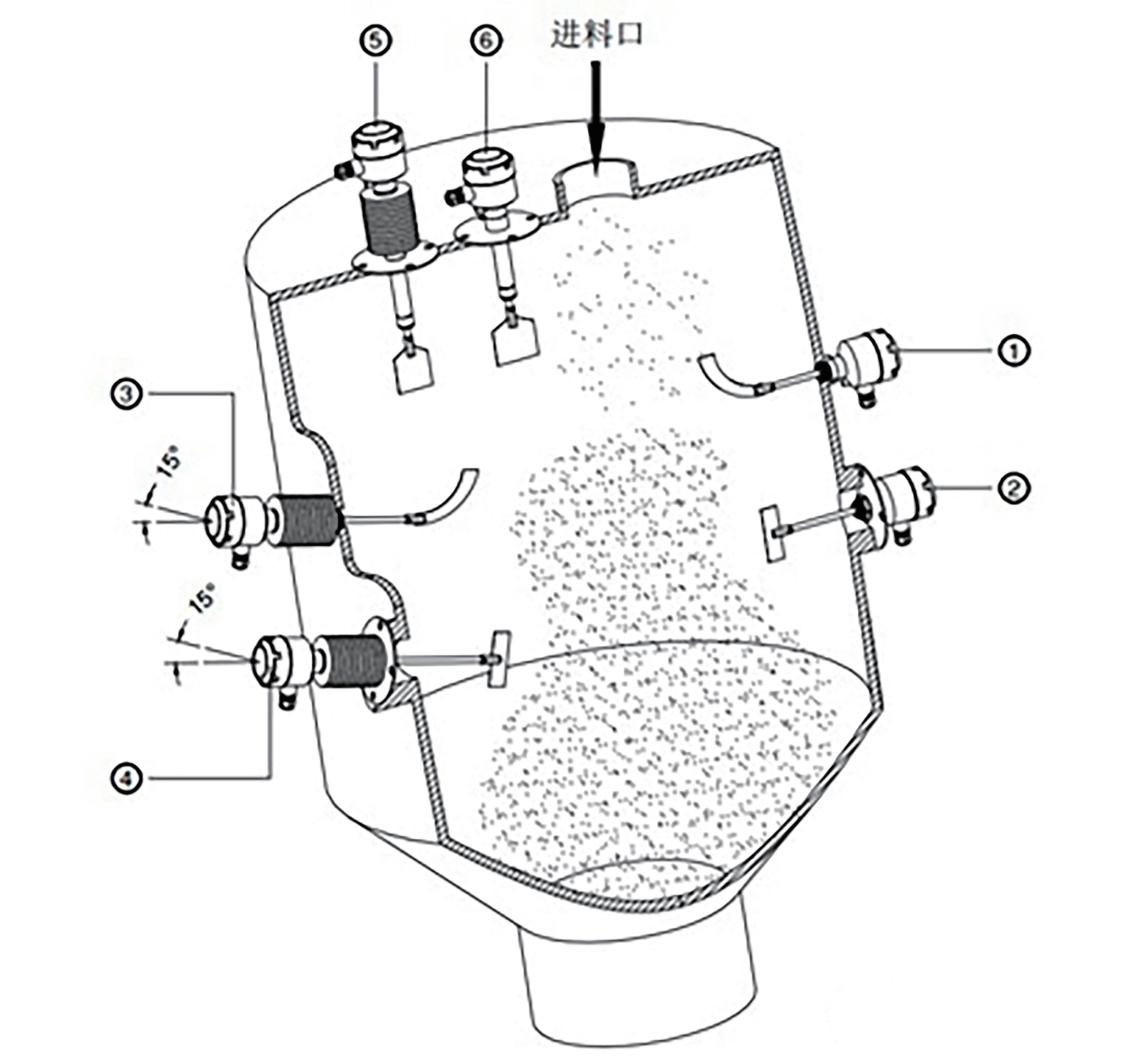 ⑤
⑥
进料口
①
③
15°
②
15°
④