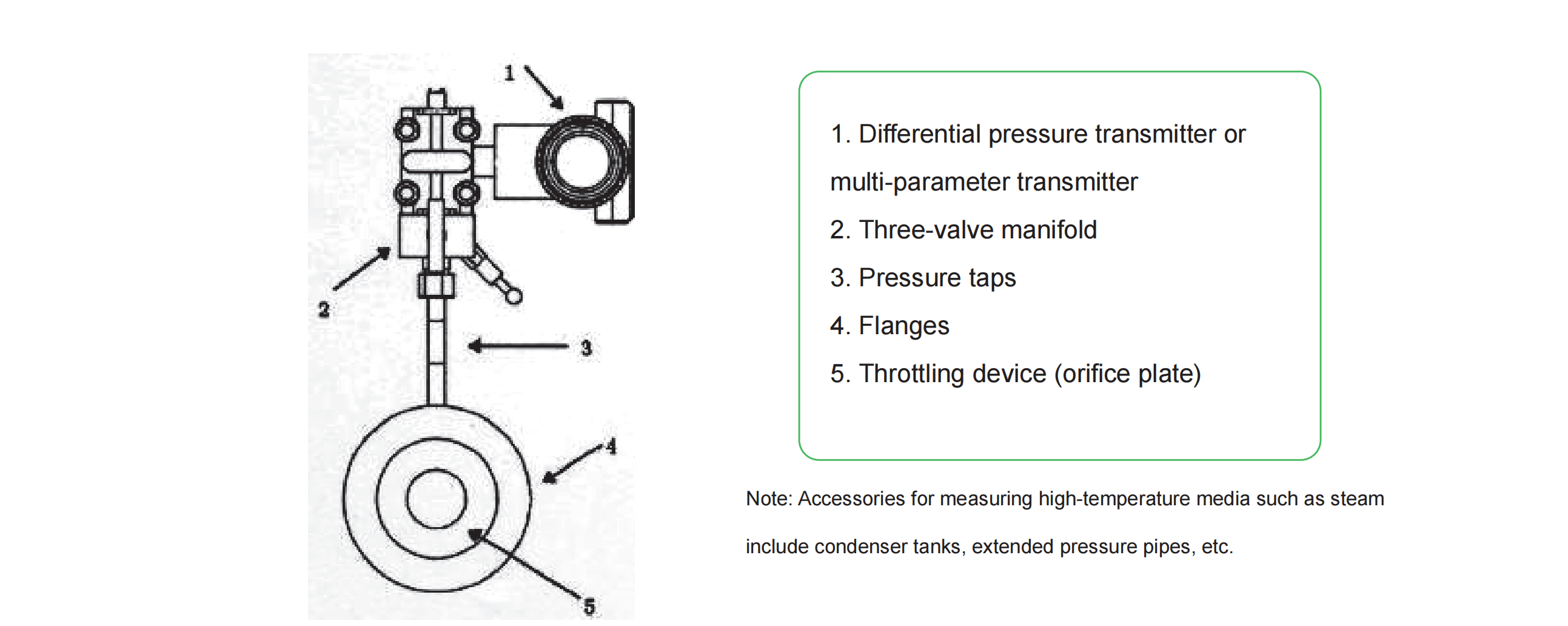 1

2

3

4

5

1. Differential pressure transmitter or multi-parameter transmitter
2. Three-valve manifold
3. Pressure taps
4. Flanges
5. Throttling device (orifice plate)

Note: Accessories for measuring high-temperature media such as steam include condenser tanks, extended pressure pipes, etc.