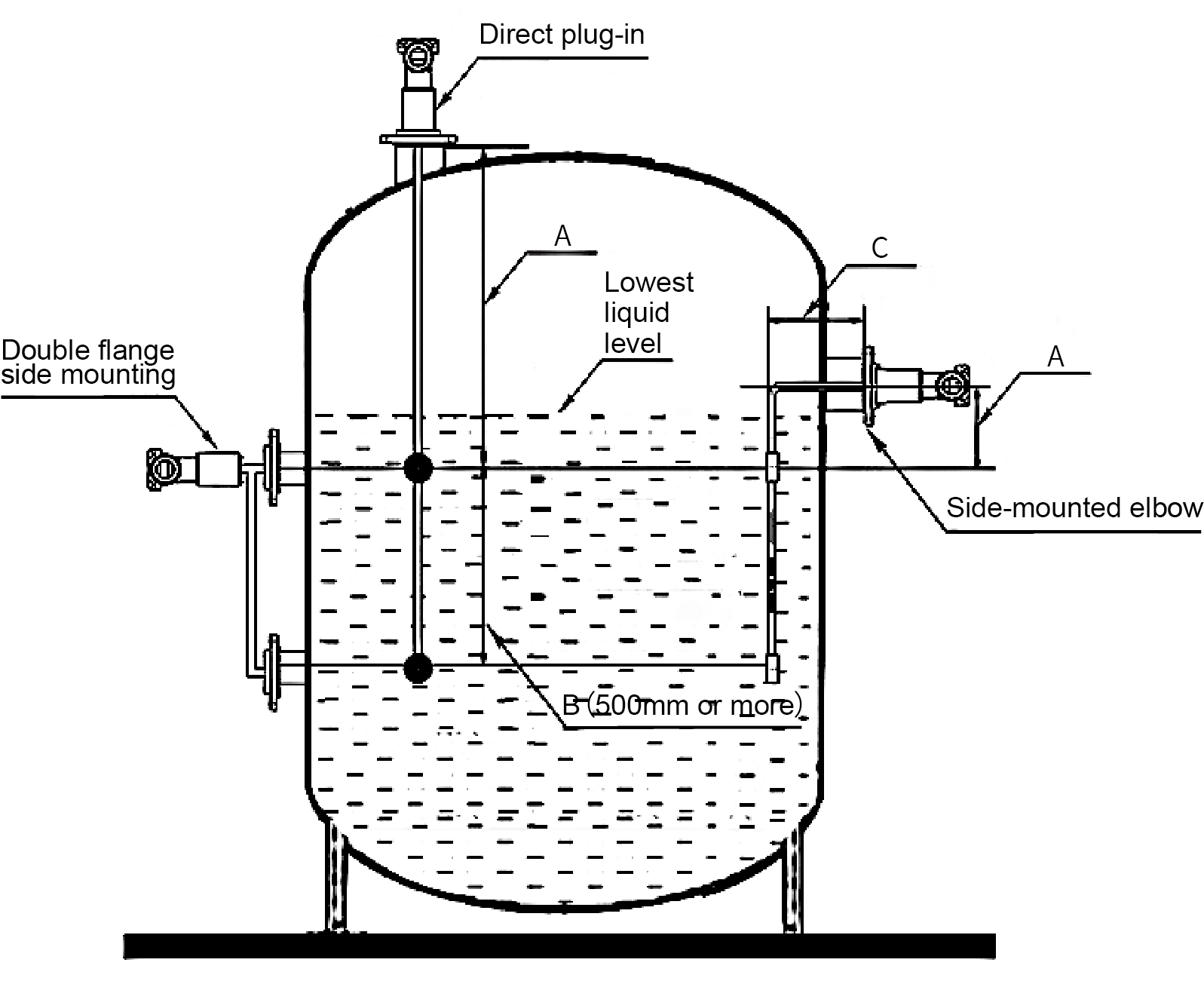 Direct plug-in

A

C

Lowest liquid level

Double flange side mounting

A

Side-mounted elbow

B (500mm or more)