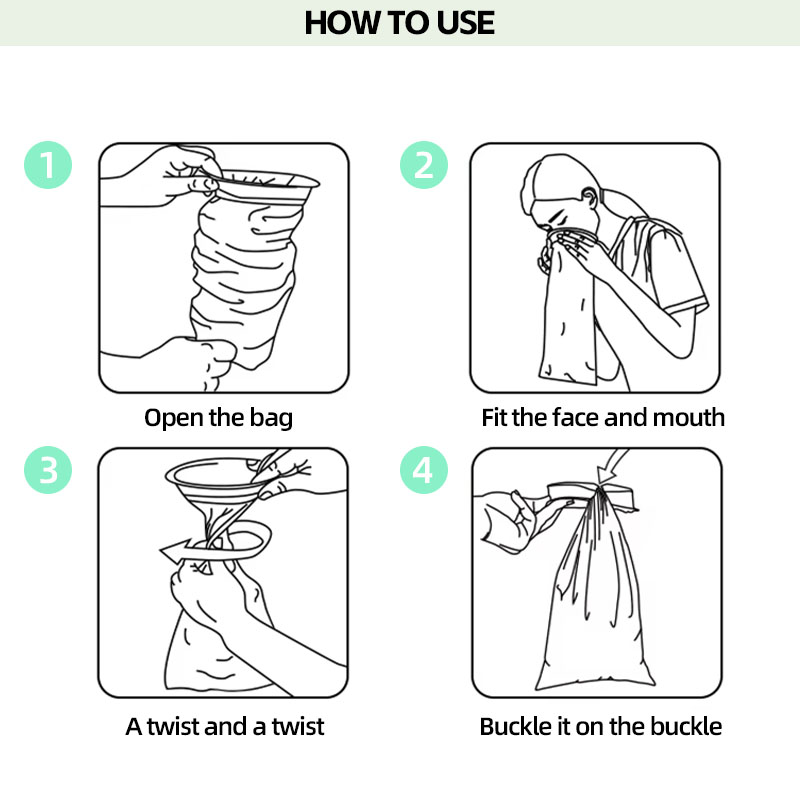 HOW TO USE

1

Open the bag

2

Fit the face and mouth

3

A twist and a twist

4

Buckle it on the buckle