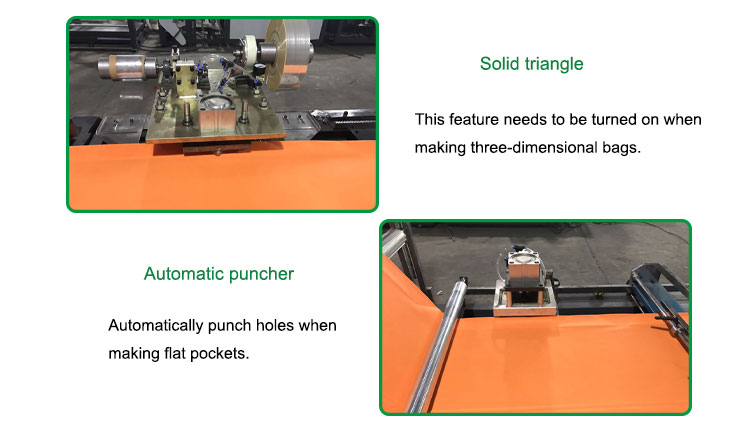 Solid triangle

This feature needs to be turned on when making three-dimensional bags.

Automatic puncher

Automatically punch holes when making flat pockets.