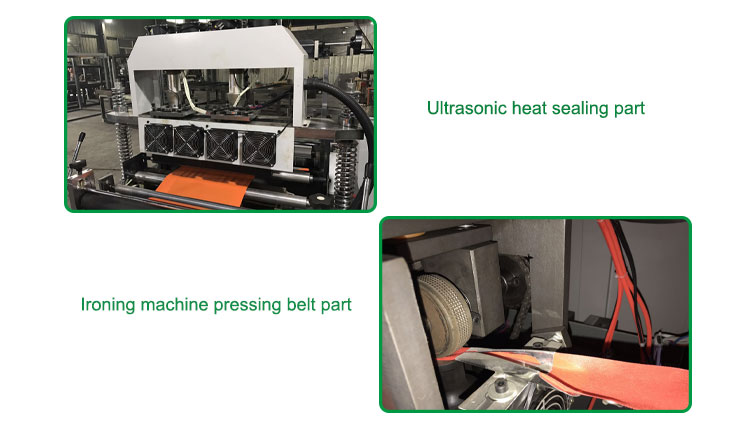 Ultrasonic heat sealing part

Ironing machine pressing belt part