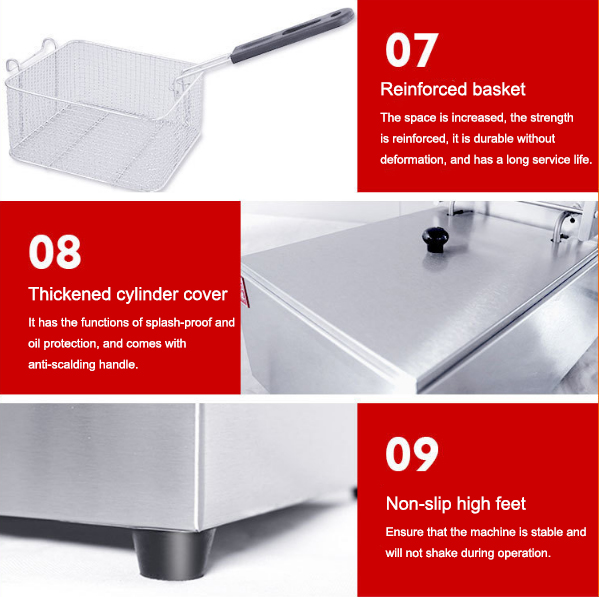 07

Reinforced basket

The space is increased, the strength is reinforced, it is durable without deformation, and has a long service life.

08

Thickened cylinder cover

It has the functions of splash-proof and oil protection, and comes with anti-scalding handle.

09

Non-slip high feet

Ensure that the machine is stable and will not shake during operation.