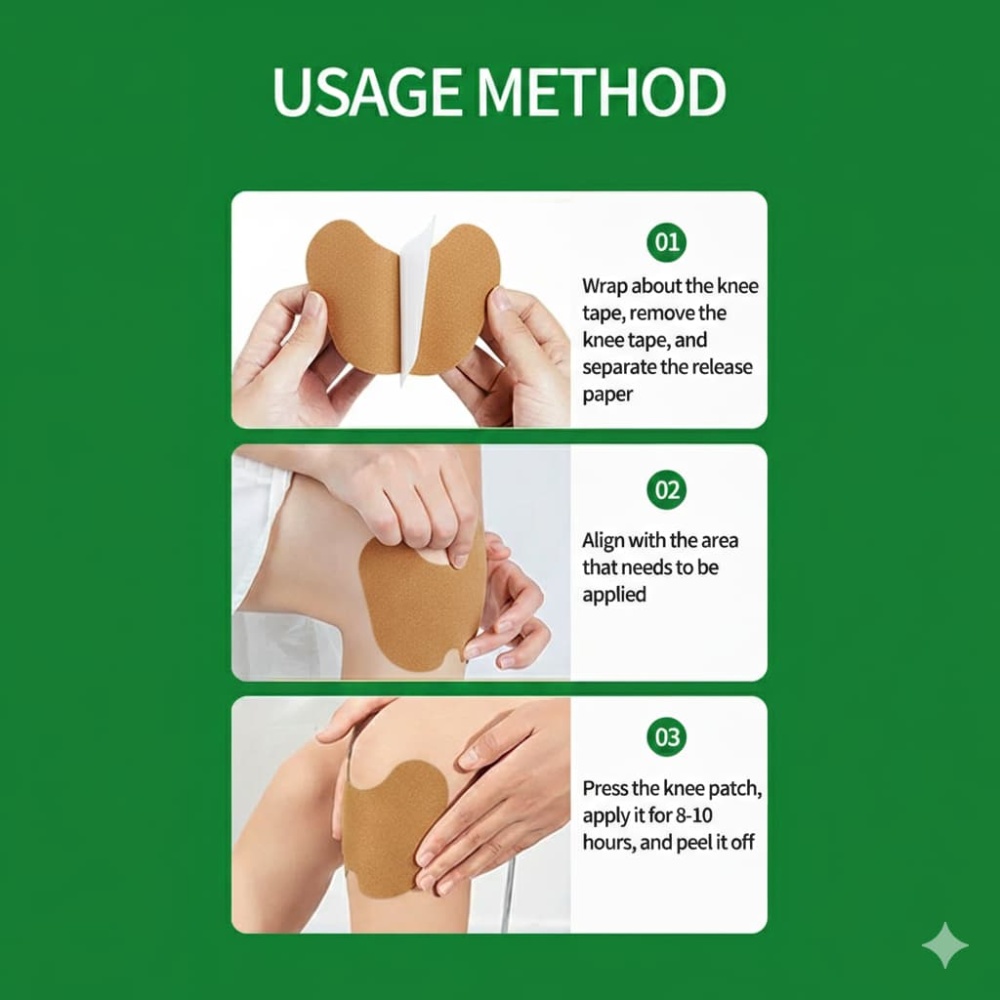 USAGE METHOD

01

Wrap about the knee tape, remove the knee tape, and separate the release paper

02

Align with the area that needs to be applied

03

Press the knee patch, apply it for 8-10 hours, and peel it off