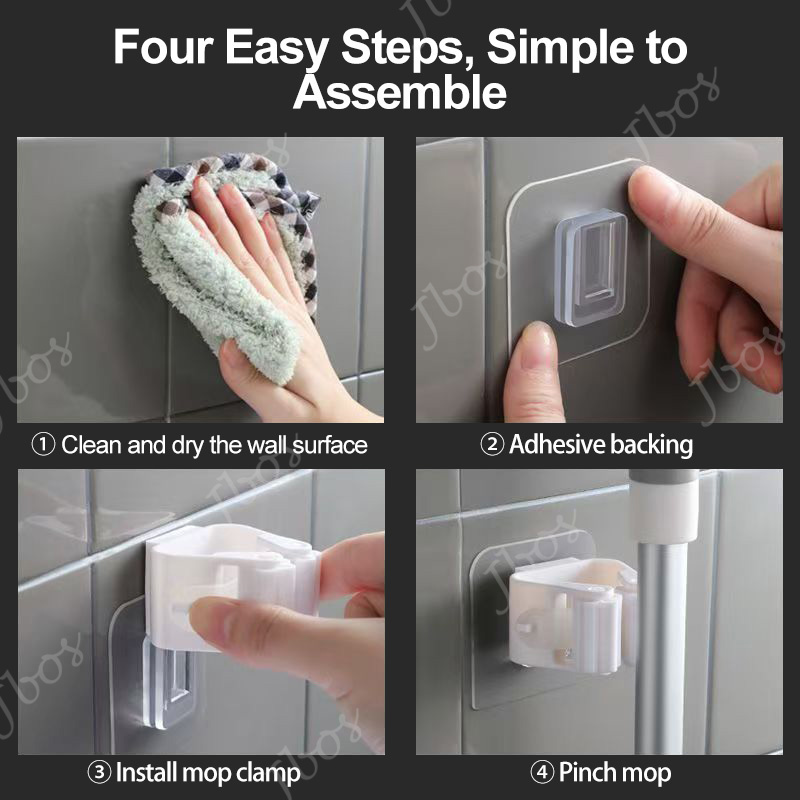 Four Easy Steps, Simple to Assemble

① Clean and dry the wall surface

② Adhesive backing

③ Install mop clamp

④ Pinch mop

Jbos