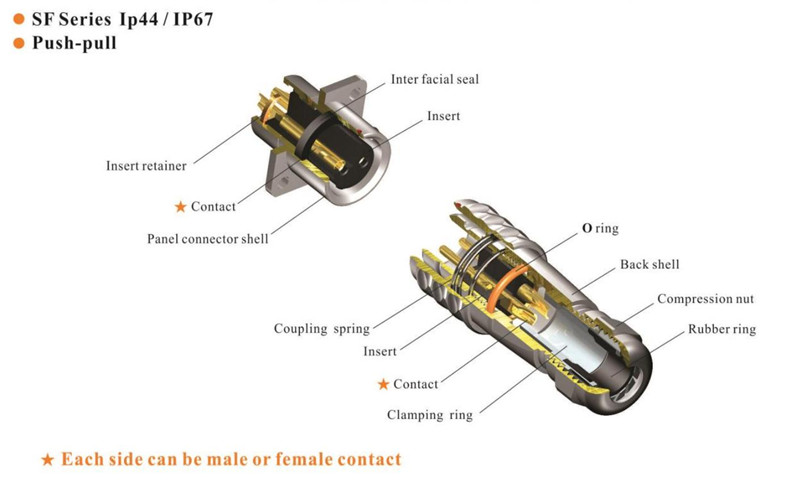 ● SF Series Ip44 / IP67
● Push-pull

Inter facial seal
Insert
Insert retainer
★ Contact
Panel connector shell

O ring
Back shell
Compression nut
Rubber ring
Coupling spring
Insert
★ Contact
Clamping ring

★ Each side can be male or female contact