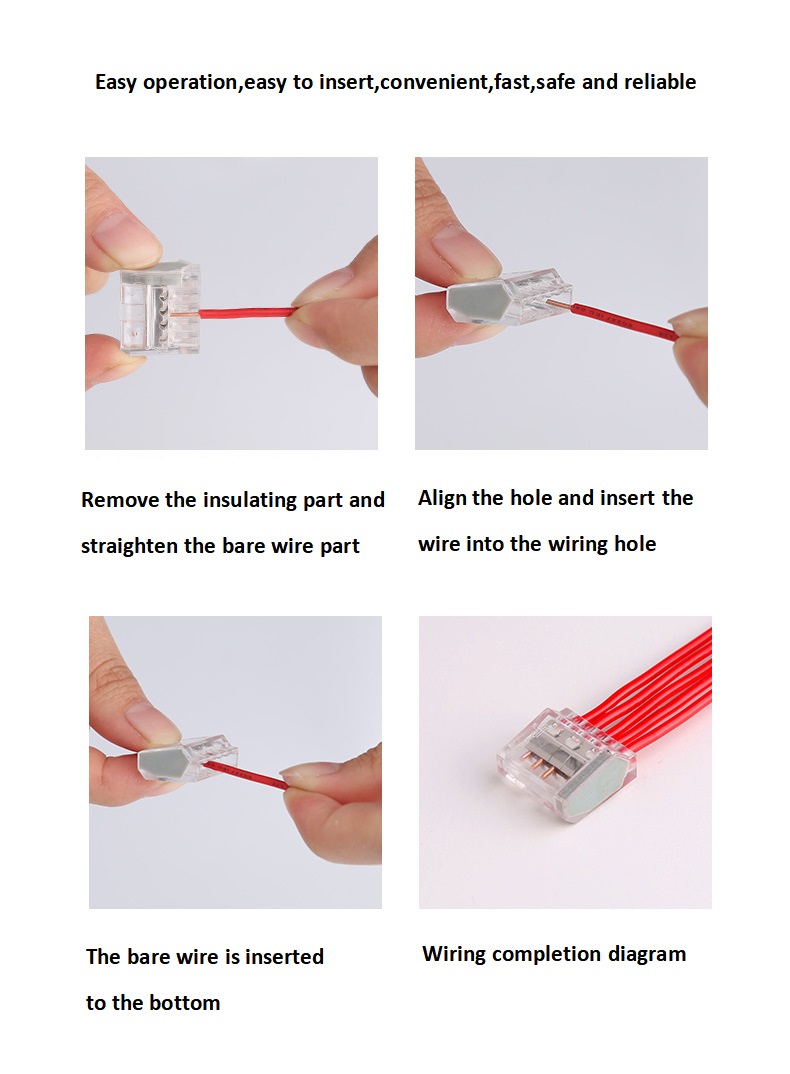 Easy operation,easy to insert,convenient,fast,safe and reliable

Remove the insulating part and straighten the bare wire part

Align the hole and insert the wire into the wiring hole

The bare wire is inserted to the bottom

Wiring completion diagram