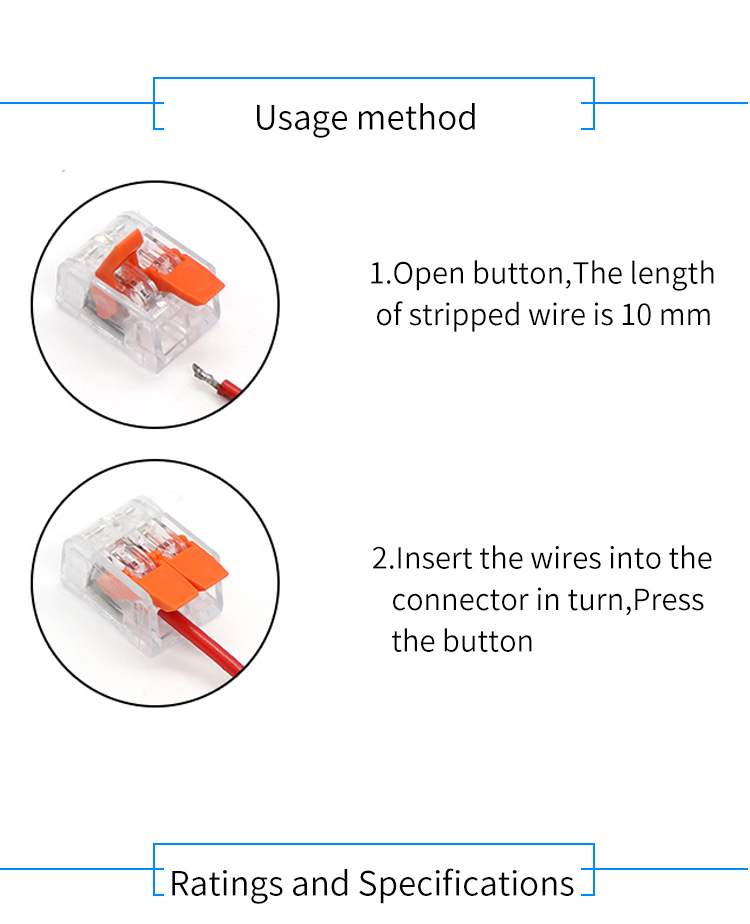 Usage method

1.Open button,The length of stripped wire is 10 mm

2.Insert the wires into the connector in turn,Press the button

Ratings and Specifications