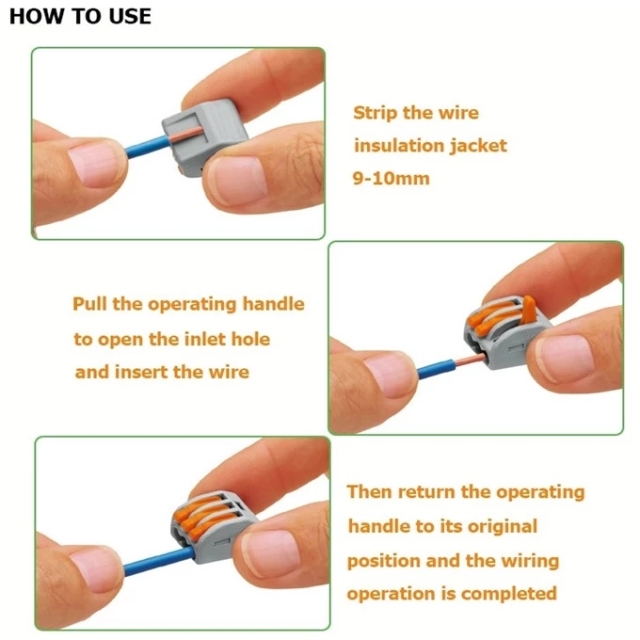 HOW TO USE

Strip the wire insulation jacket 9-10mm

Pull the operating handle to open the inlet hole and insert the wire

Then return the operating handle to its original position and the wiring operation is completed