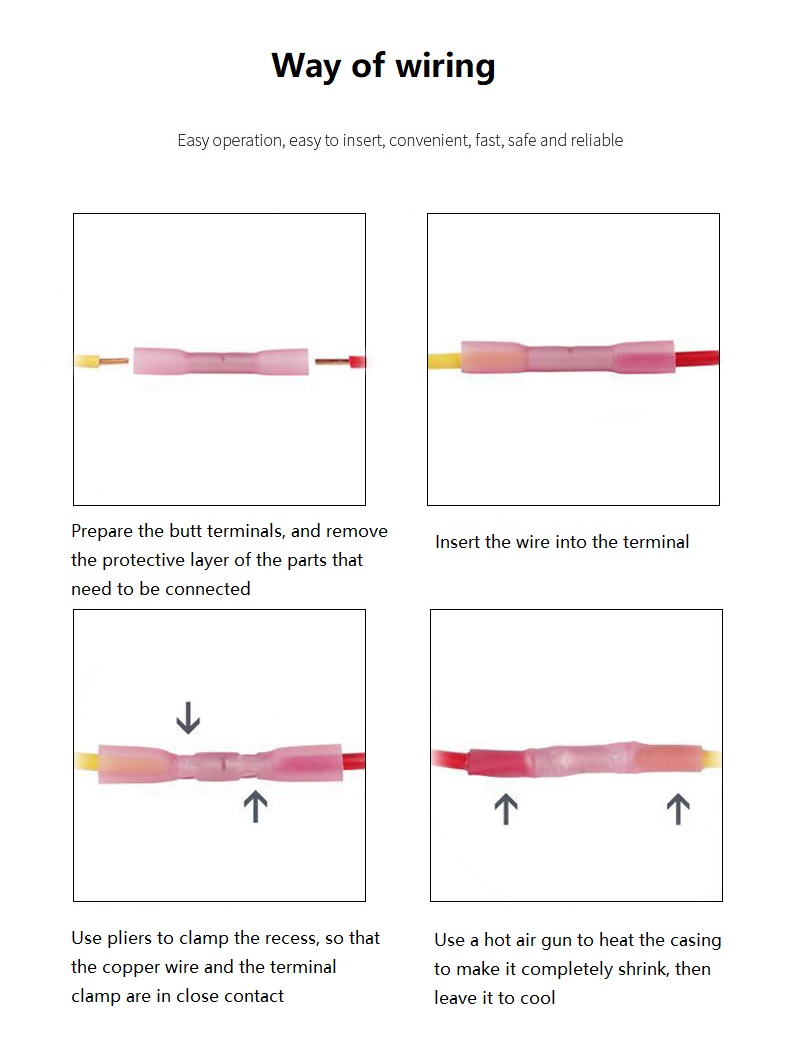 Way of wiring

Easy operation, easy to insert, convenient, fast, safe and reliable

Prepare the butt terminals, and remove the protective layer of the parts that need to be connected

Insert the wire into the terminal

Use pliers to clamp the recess, so that the copper wire and the terminal clamp are in close contact

Use a hot air gun to heat the casing to make it completely shrink, then leave it to cool