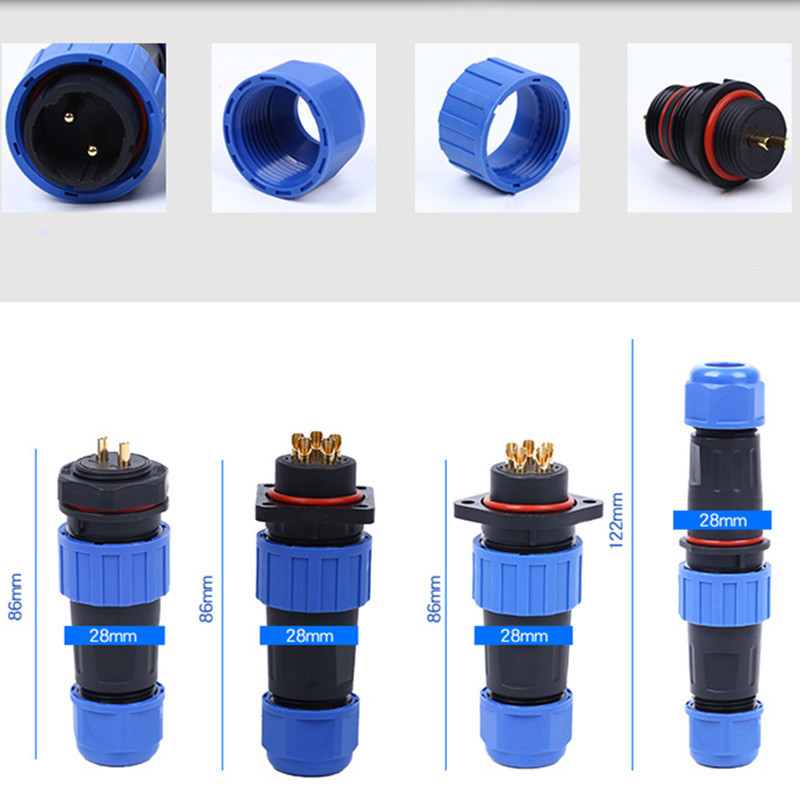 86mm
28mm
86mm
28mm
86mm
28mm
122mm
28mm