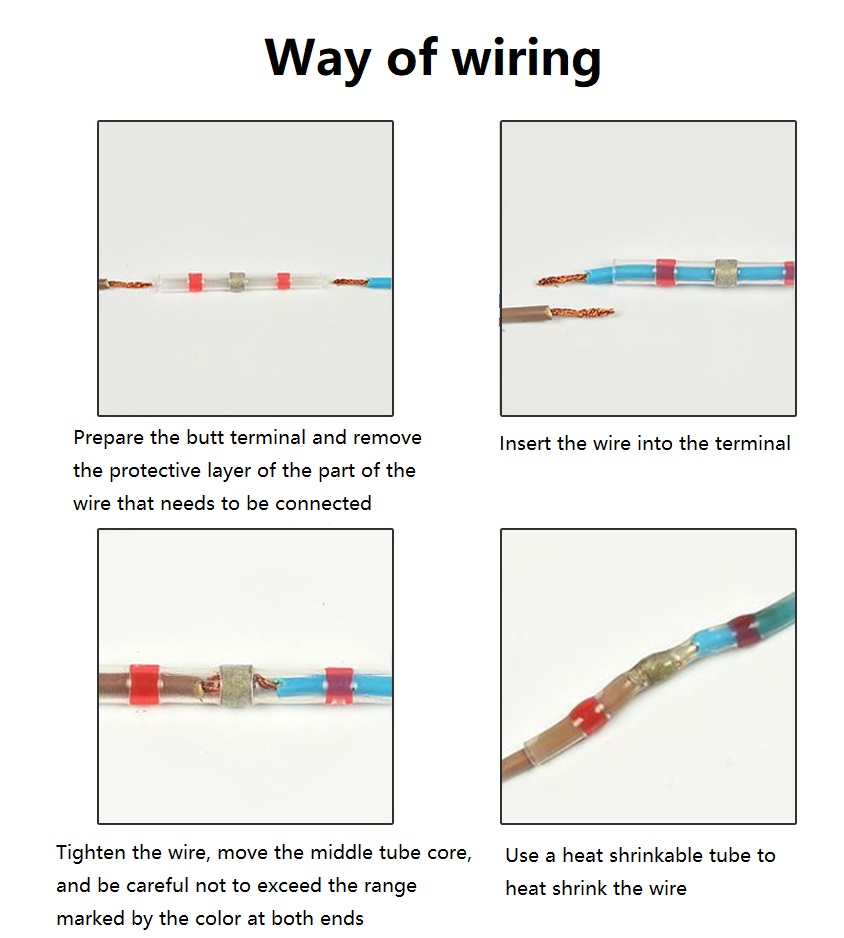 Way of wiring

Prepare the butt terminal and remove the protective layer of the part of the wire that needs to be connected

Insert the wire into the terminal

Tighten the wire, move the middle tube core, and be careful not to exceed the range marked by the color at both ends

Use a heat shrinkable tube to heat shrink the wire