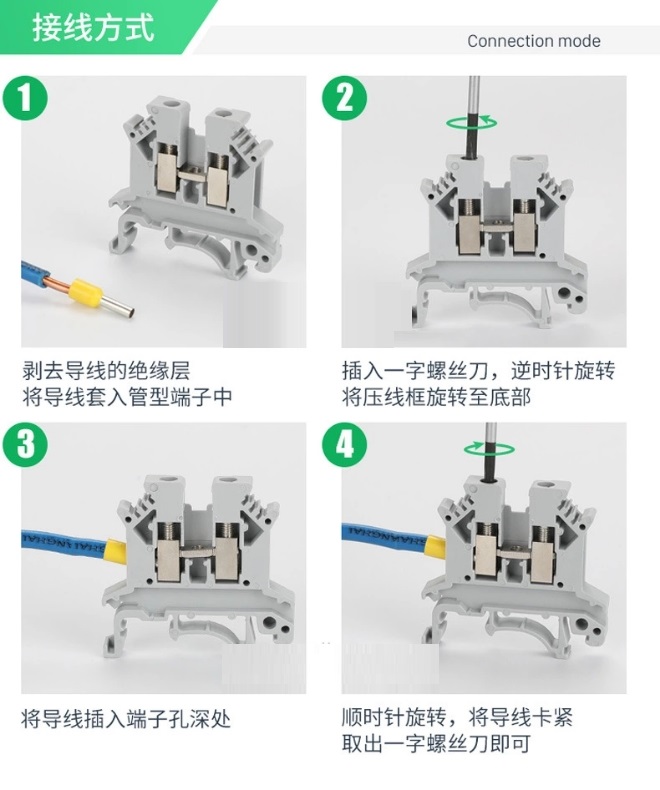 接线方式

Connection mode

1

剥去导线的绝缘层
将导线套入管型端子中

2

插入一字螺丝刀，逆时针旋转
将压线框旋转至底部

3

将导线插入端子孔深处

4

顺时针旋转，将导线卡紧
取出一字螺丝刀即可