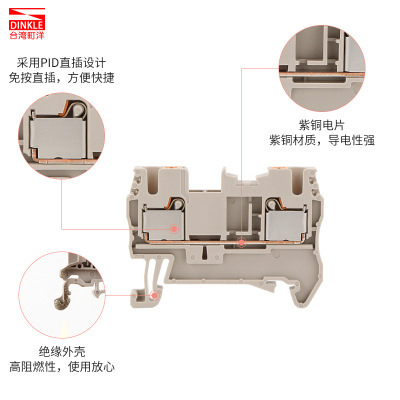 DINKLE
台湾町洋

采用PID直插设计
免按直插，方便快捷

紫铜电片
紫铜材质，导电性强

绝缘外壳
高阻燃性，使用放心