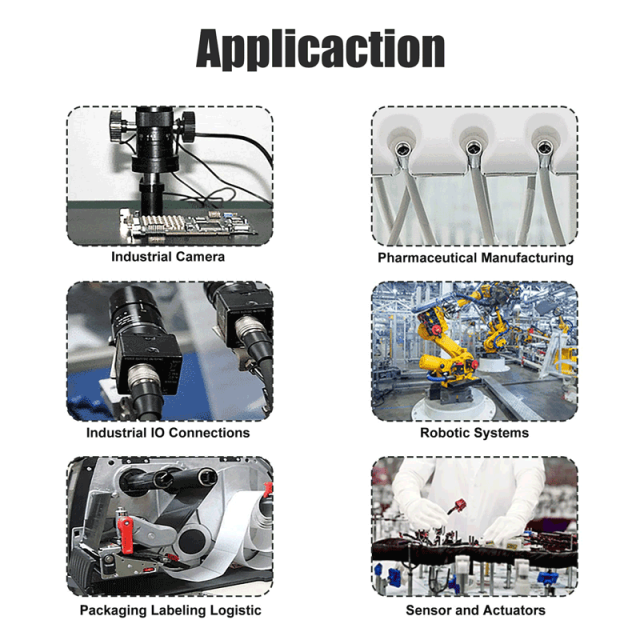 Applicaction

Industrial Camera

Pharmaceutical Manufacturing

Industrial IO Connections

Robotic Systems

Packaging Labeling Logistic

Sensor and Actuators