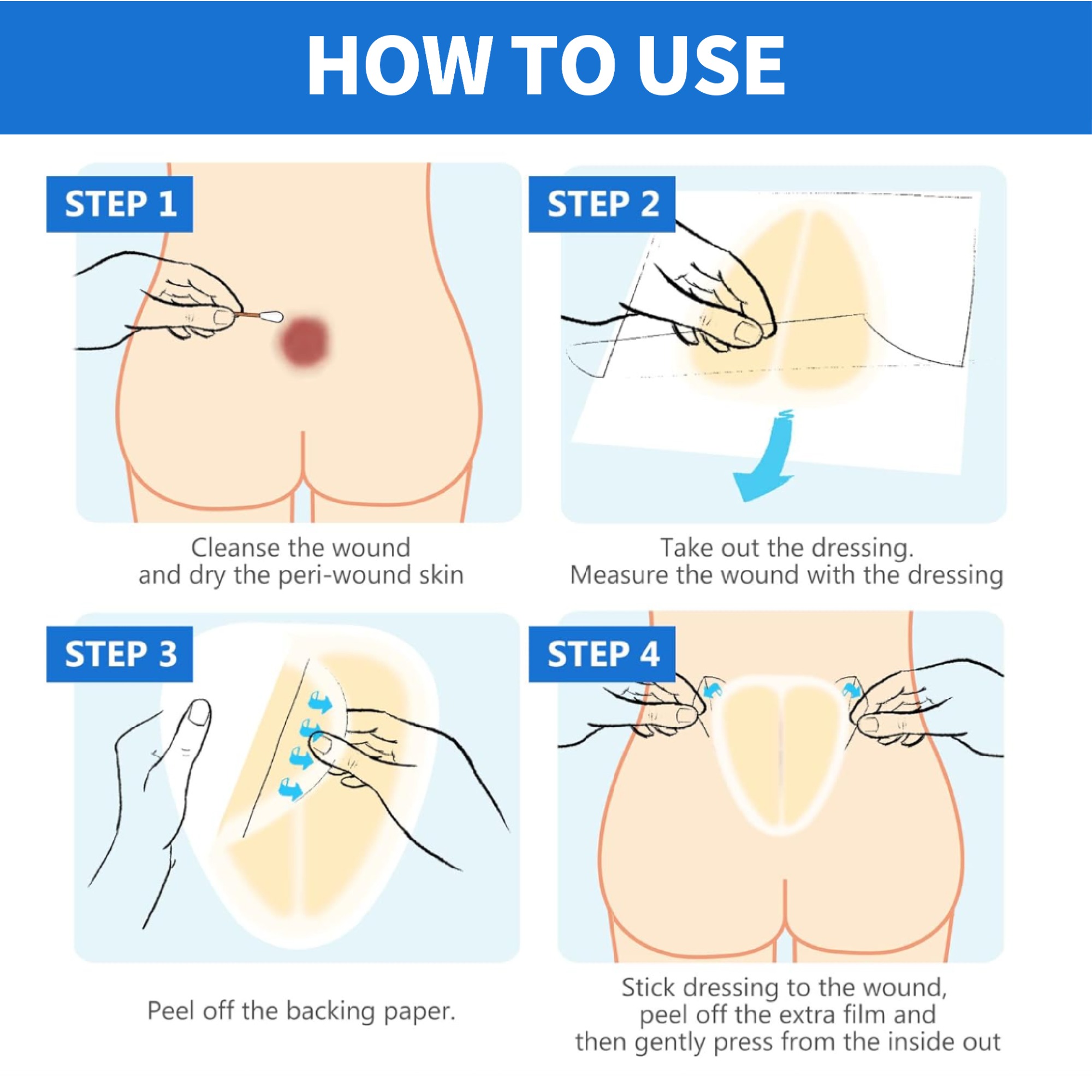 HOW TO USE

STEP 1

Cleanse the wound and dry the peri-wound skin

STEP 2

Take out the dressing. Measure the wound with the dressing

STEP 3

Peel off the backing paper.

STEP 4

Stick dressing to the wound, peel off the extra film and then gently press from the inside out