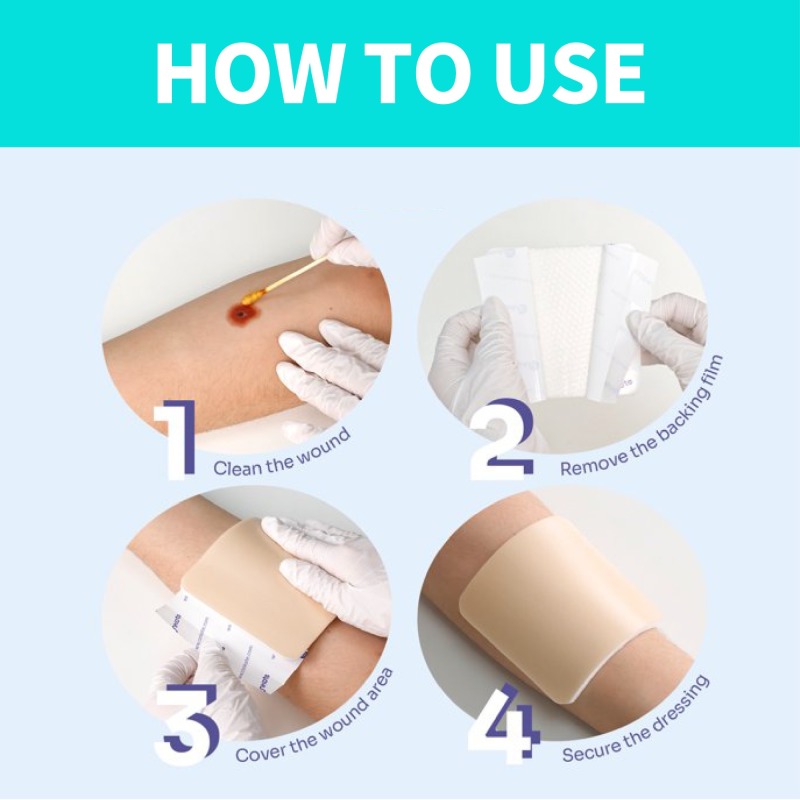 HOW TO USE

1 Clean the wound

2 Remove the backing film

3 Cover the wound area

4 Secure the dressing