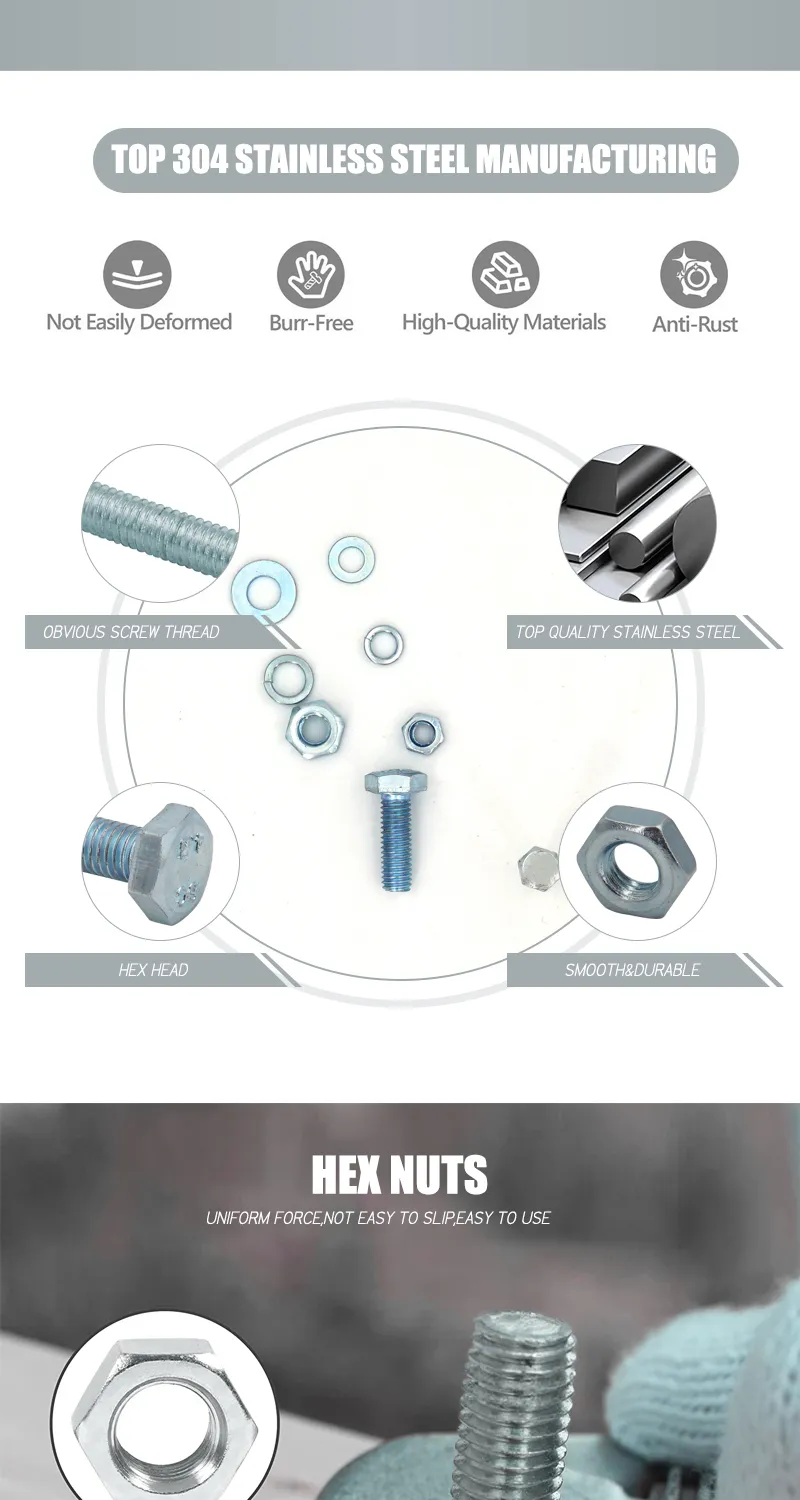 TOP 304 STAINLESS STEEL MANUFACTURING

Not Easily Deformed

Burr-Free

High-Quality Materials

Anti-Rust

OBVIOUS SCREW THREAD

TOP QUALITY STAINLESS STEEL

HEX HEAD

SMOOTH&DURABLE

HEX NUTS

UNIFORM FORCE,NOT EASY TO SLIP,EASY TO USE